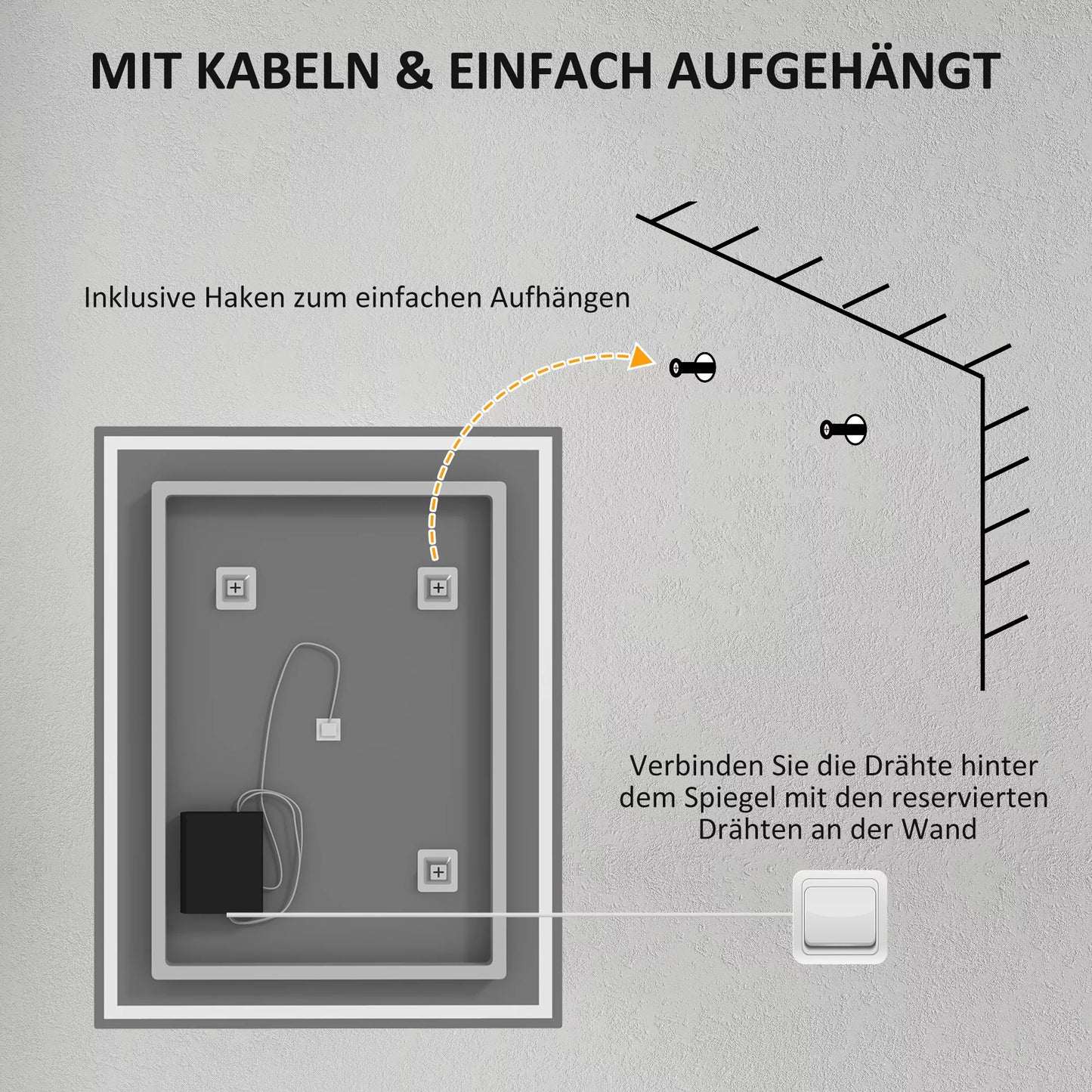 MIT KABELN & EINFACH AUFGEHÄNGT

Inklusive Haken zum einfachen Aufhängen

Verbinden Sie die Drähte hinter dem Spiegel mit den reservierten Drähten an der Wand