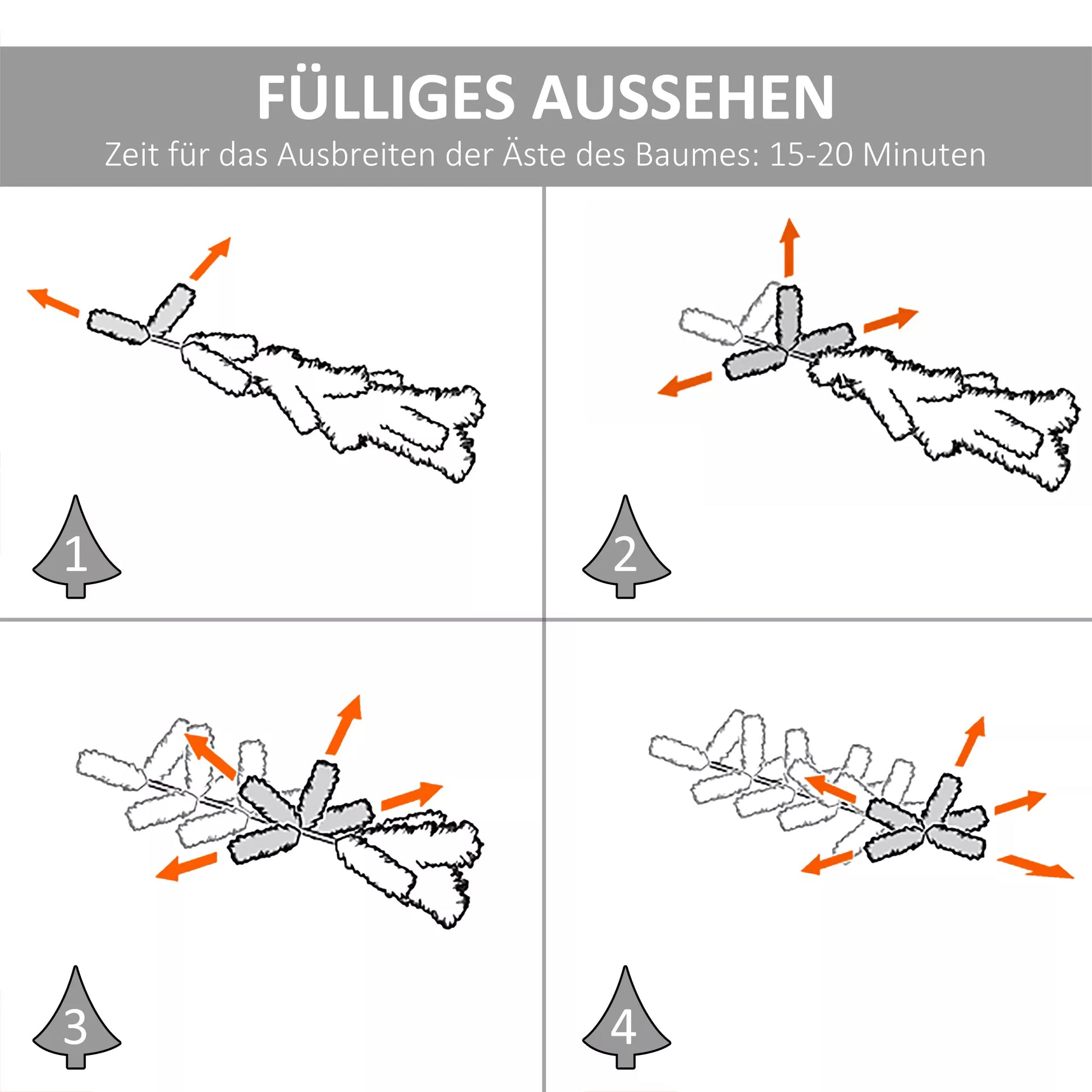 FÜLLIGES AUSSEHEN
Zeit für das Ausbreiten der Äste des Baumes: 15-20 Minuten

1

2

3

4