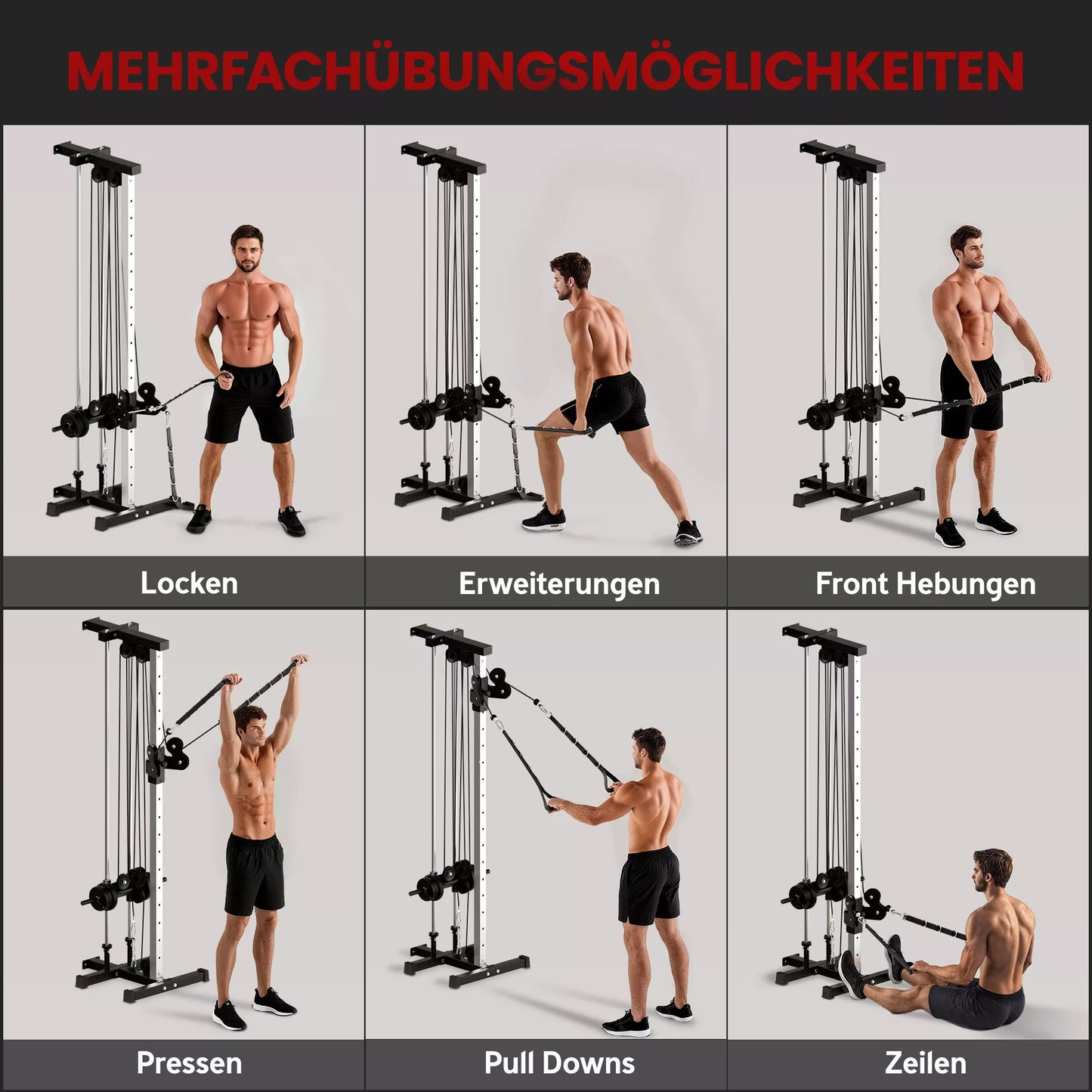 MEHRFACHÜBUNGSMÖGLICHKEITEN

Locken

Erweiterungen

Front Hebungen

Pressen

Pull Downs

Zeilen