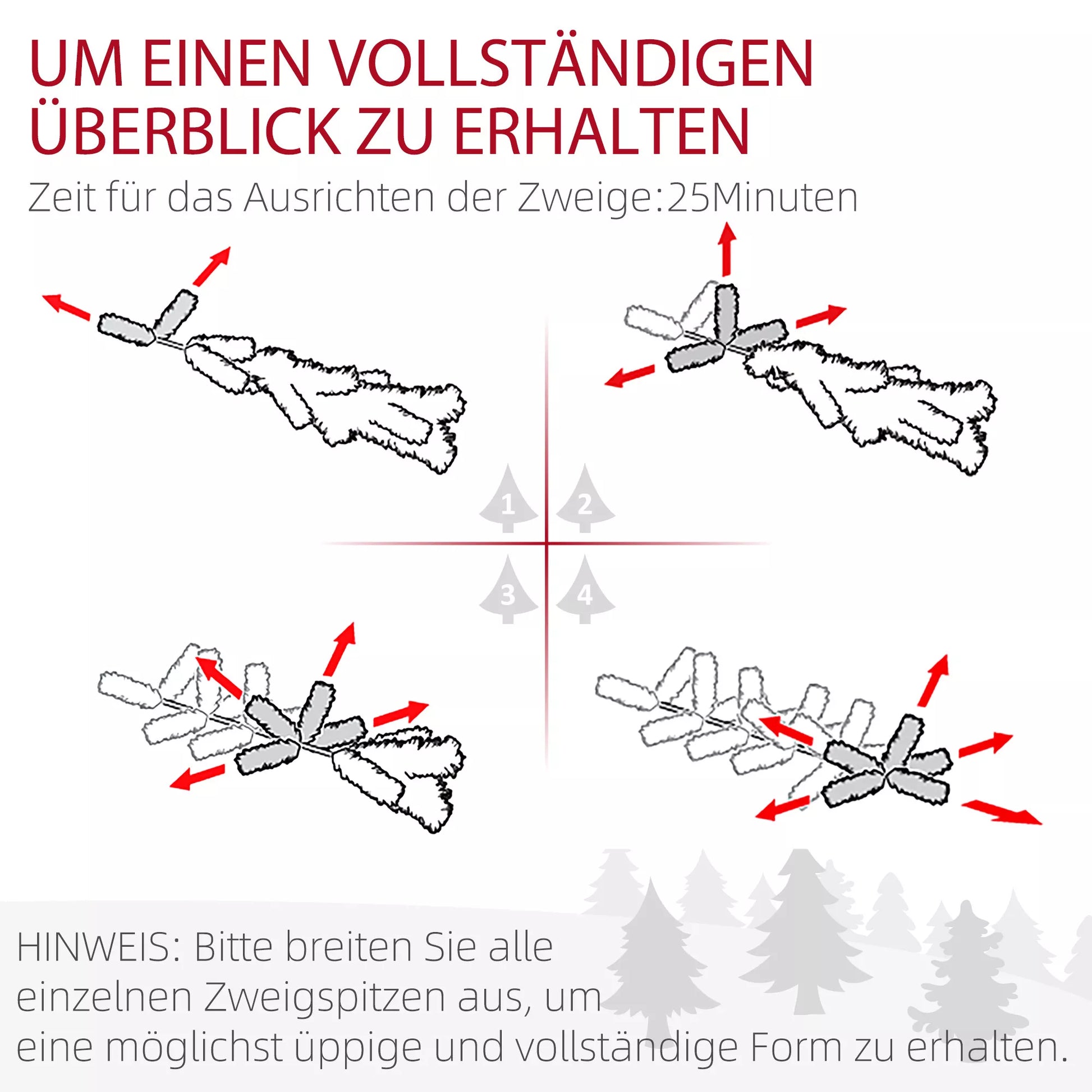 UM EINEN VOLLSTÄNDIGEN ÜBERBLICK ZU ERHALTEN

Zeit für das Ausrichten der Zweige:25Minuten

1

2

3

4

HINWEIS: Bitte breiten Sie alle einzelnen Zweigspitzen aus, um eine möglichst üppige und vollständige Form zu erhalten.