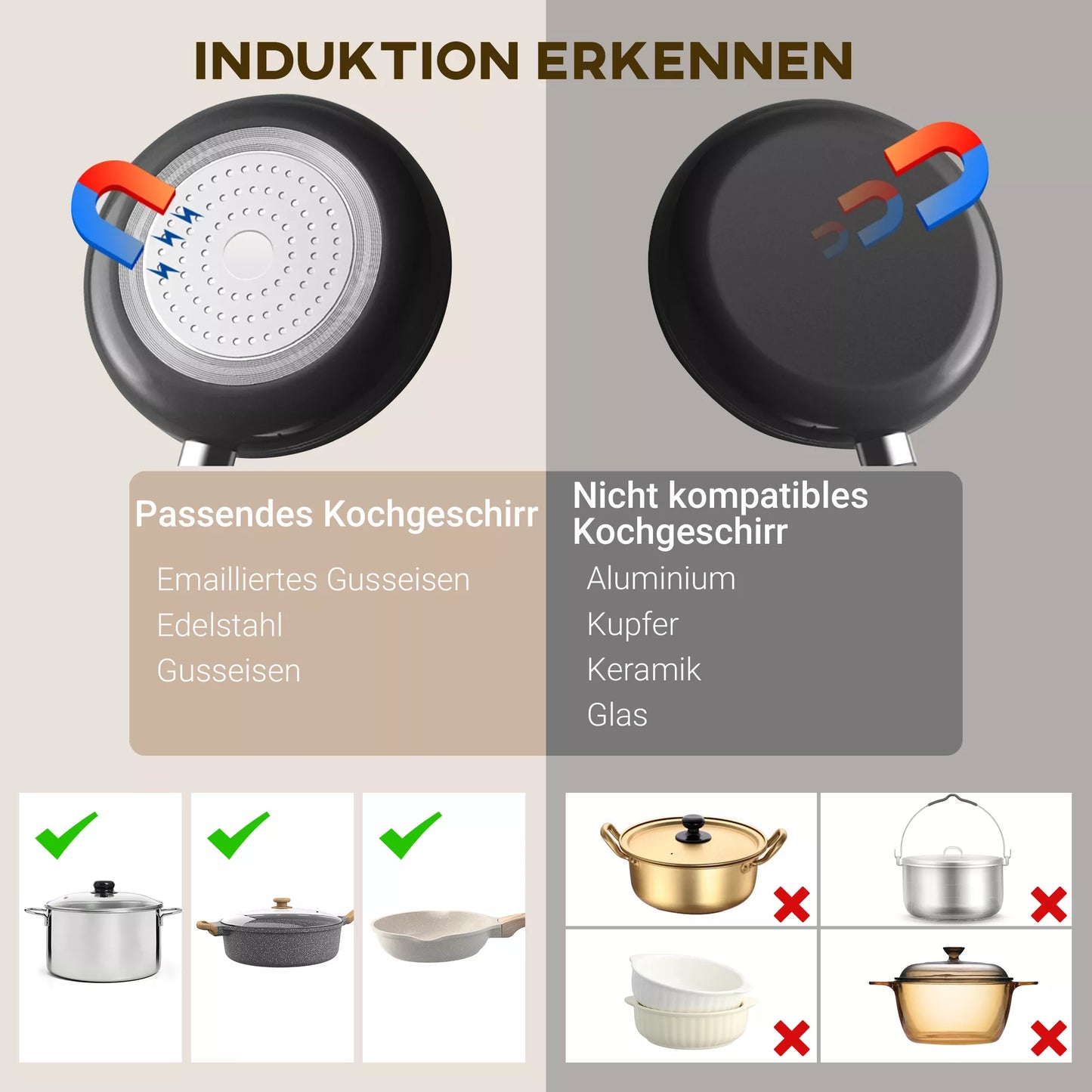 INDUKTION ERKENNEN

Passendes Kochgeschirr

Emailliertes Gusseisen
Edelstahl
Gusseisen

Nicht kompatibles Kochgeschirr

Aluminium
Kupfer
Keramik
Glas