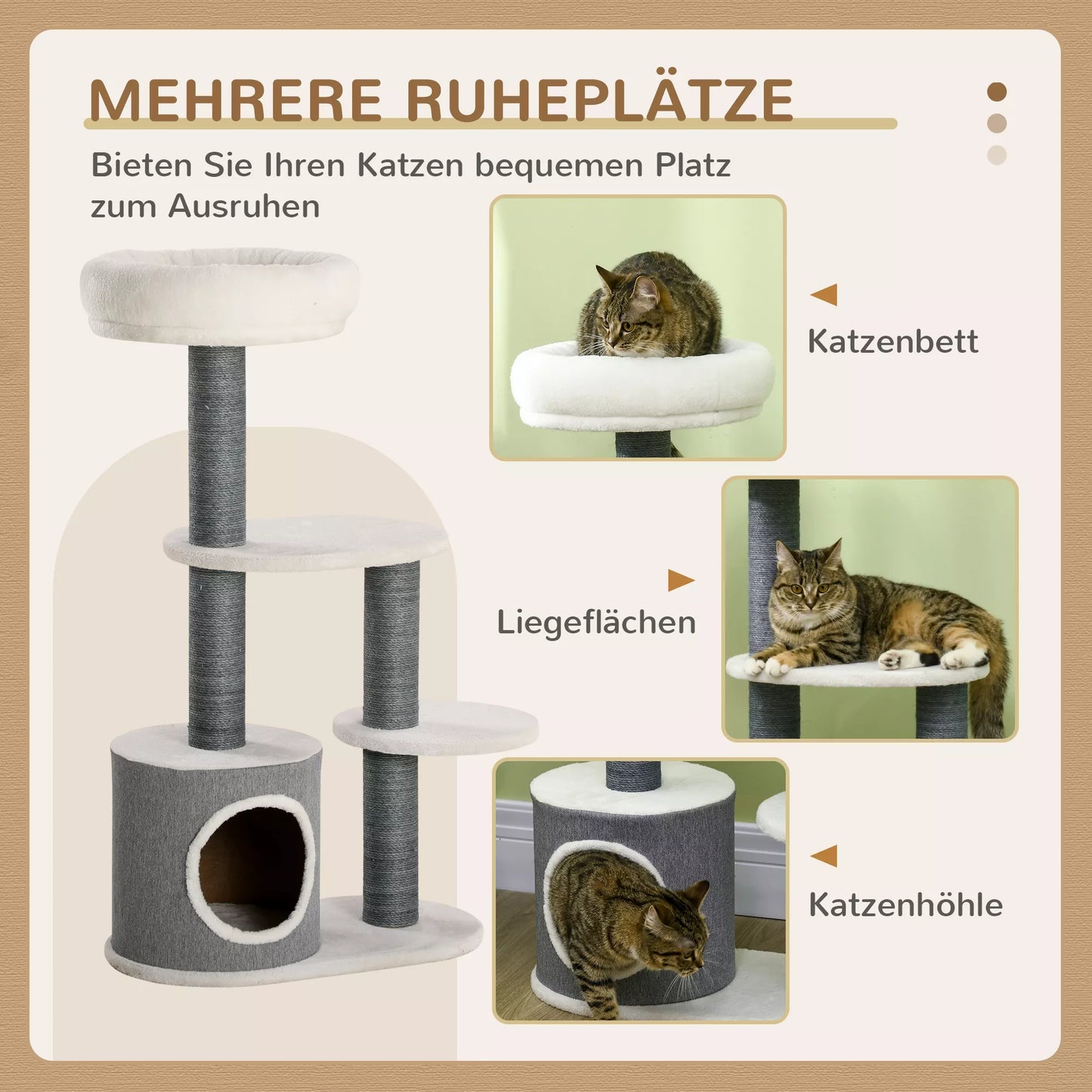 MEHRERE RUHEPLÄTZE

Bieten Sie Ihren Katzen bequemen Platz zum Ausruhen

Katzenbett

Liegeflächen

Katzenhöhle