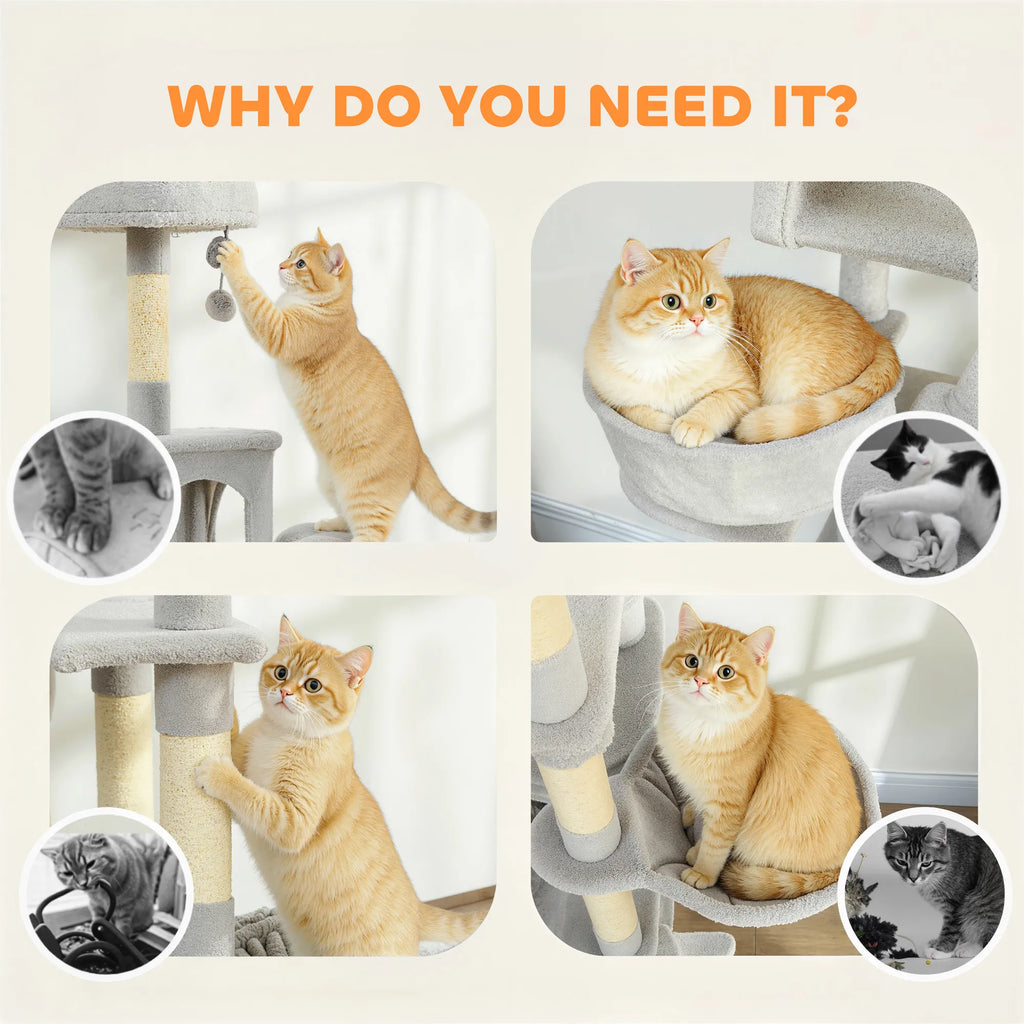 WHY DO YOU NEED IT?