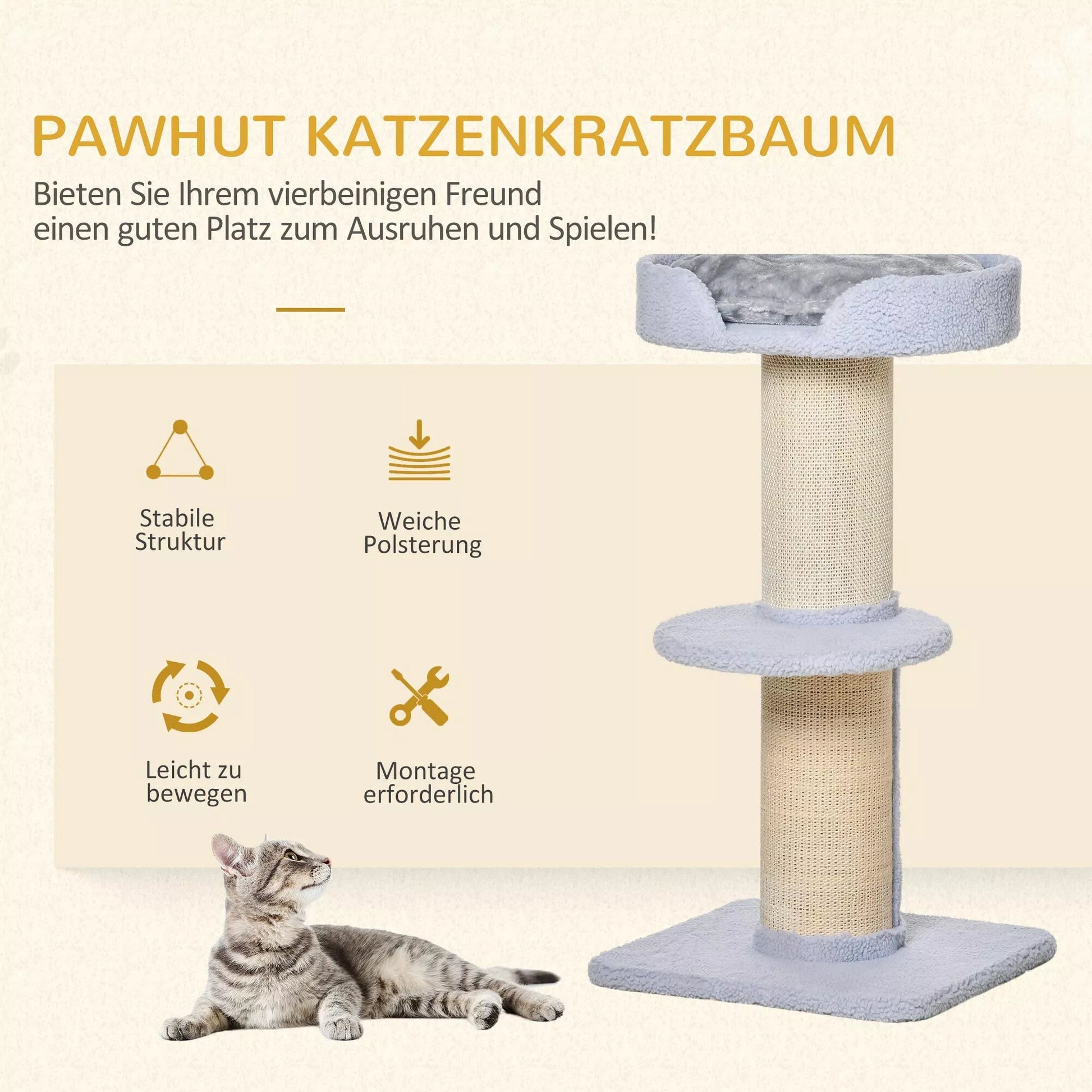 PAWHUT KATZENKRATZBAUM

Bieten Sie Ihrem vierbeinigen Freund einen guten Platz zum Ausruhen und Spielen!

Stabile Struktur

Weiche Polsterung

Leicht zu bewegen

Montage erforderlich