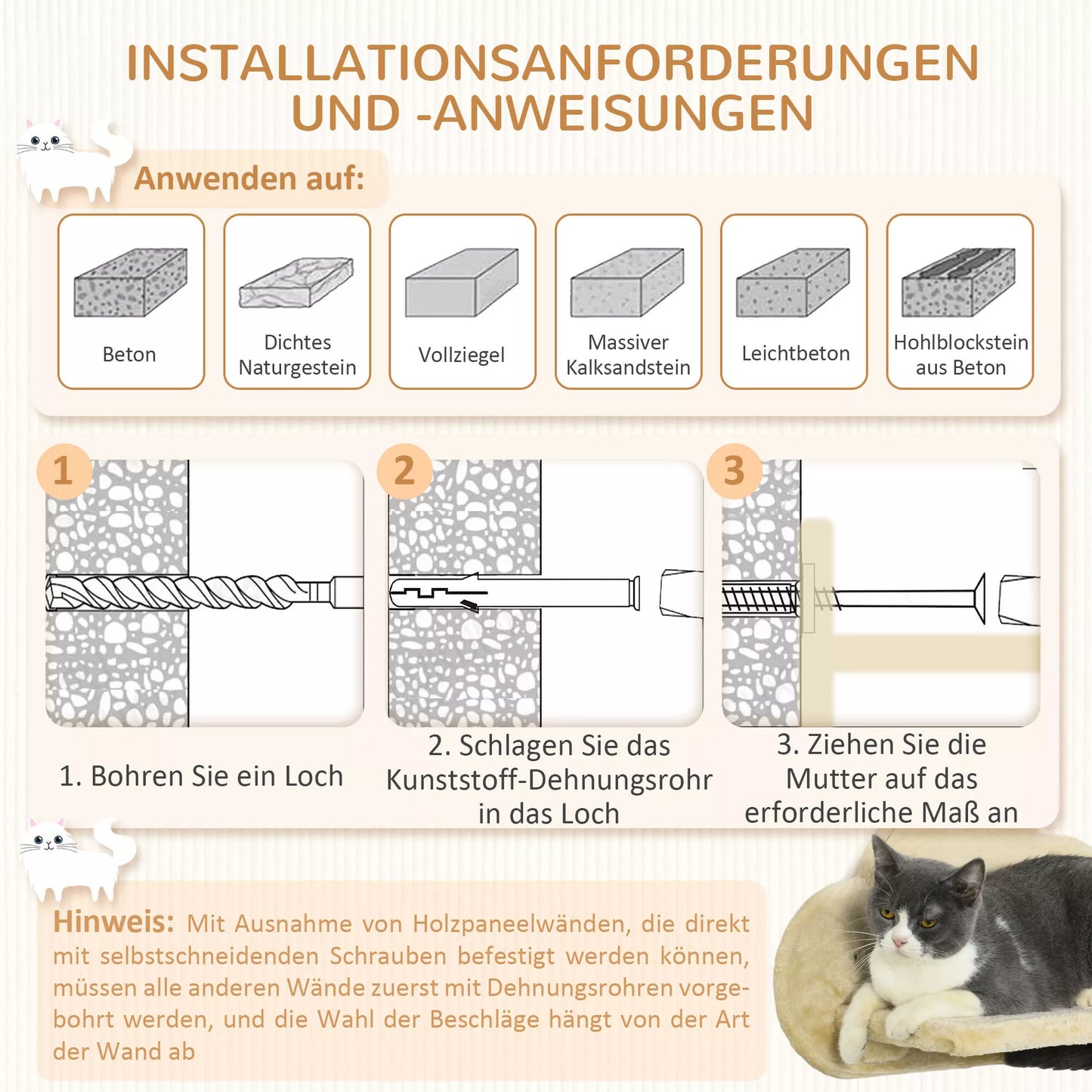 INSTALLATIONSANFORDERUNGEN UND -ANWEISUNGEN

Anwenden auf:

Beton

Dichtes Naturgestein

Vollziegel

Massiver Kalksandstein

Leichtbeton

Hohlblockstein aus Beton

1

2

3

1. Bohren Sie ein Loch

2. Schlagen Sie das Kunststoff-Dehnungsrohr in das Loch

3. Ziehen Sie die Mutter auf das erforderliche Maß an

Hinweis: Mit Ausnahme von Holzpaneelwänden, die direkt mit selbstschneidenden Schrauben befestigt werden können, müssen alle anderen Wände zuerst mit Dehnungsrohren vorgebohrt werden, und die Wahl der Beschläge hängt von der Art der Wand ab