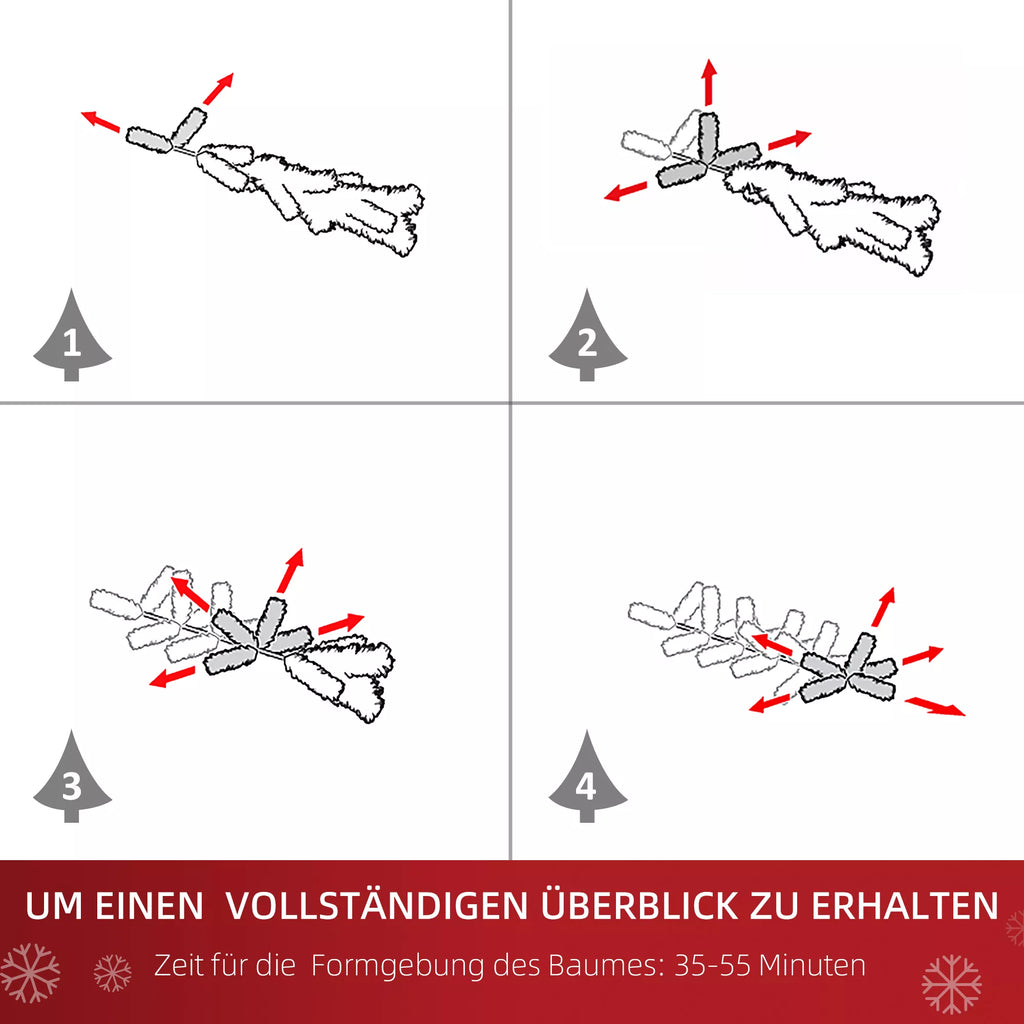 1

2

3

4

UM EINEN VOLLSTÄNDIGEN ÜBERBLICK ZU ERHALTEN

Zeit für die Formgebung des Baumes: 35-55 Minuten