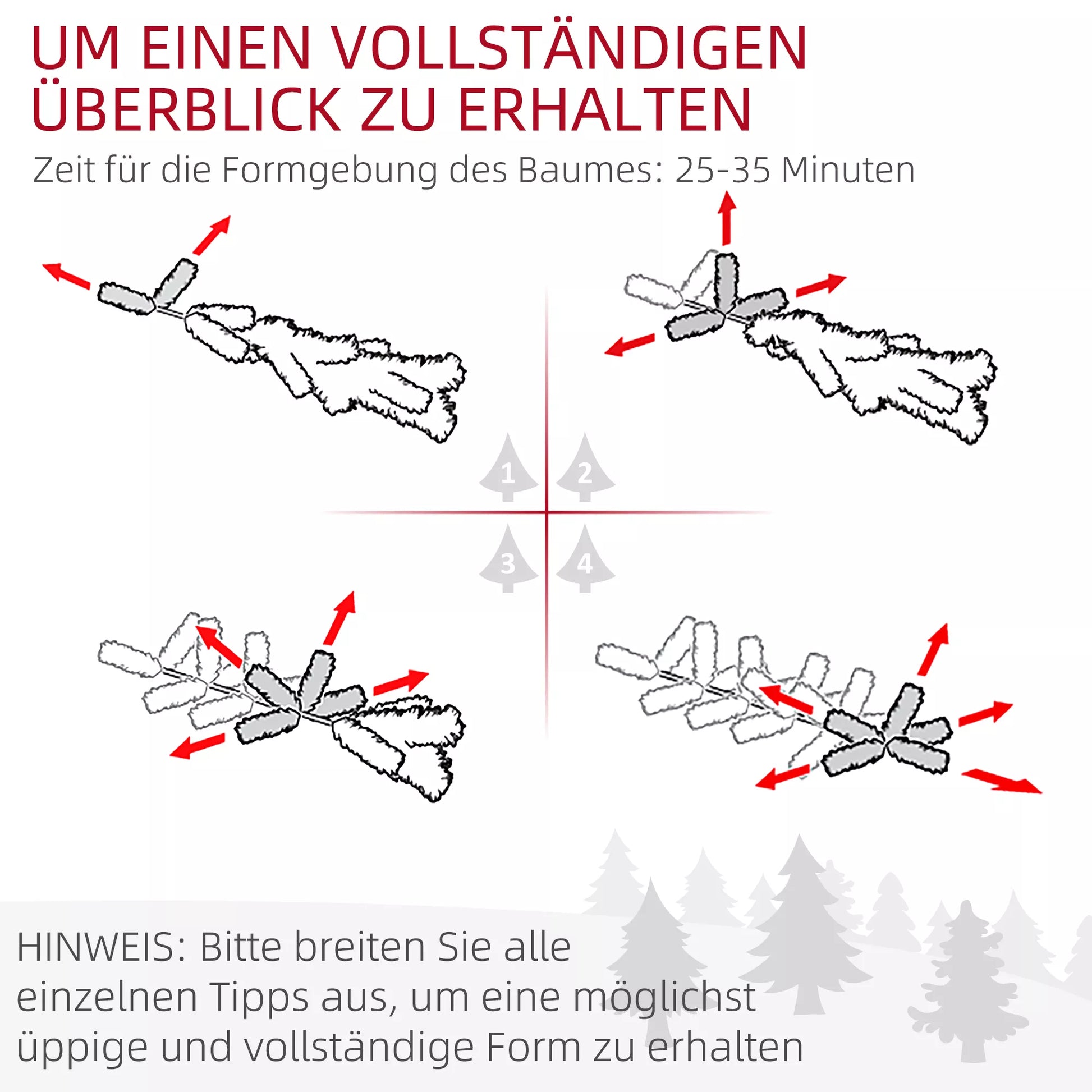 UM EINEN VOLLSTÄNDIGEN ÜBERBLICK ZU ERHALTEN

Zeit für die Formgebung des Baumes: 25-35 Minuten

1
2
3
4

HINWEIS: Bitte breiten Sie alle einzelnen Tipps aus, um eine möglichst üppige und vollständige Form zu erhalten