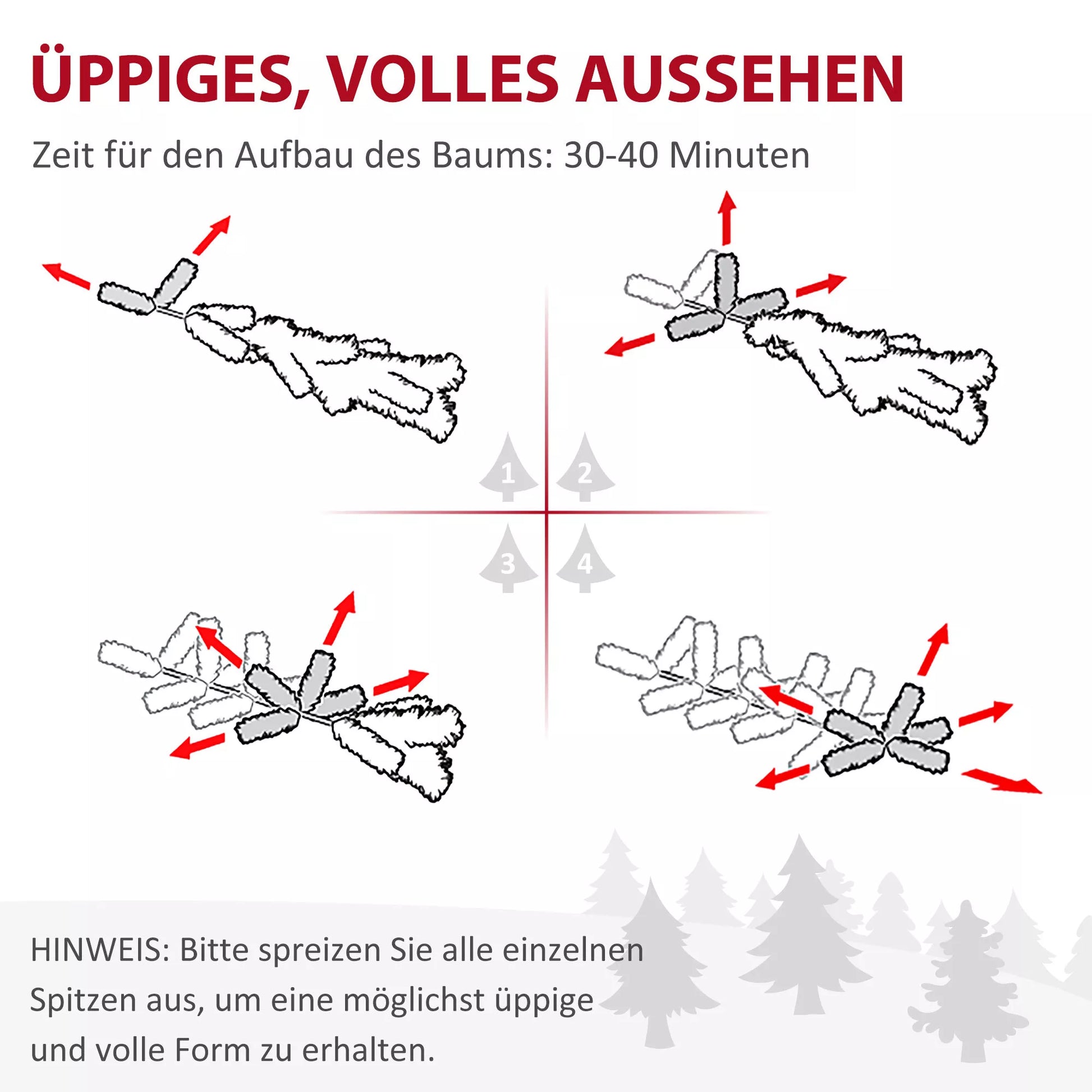 ÜPPIGES, VOLLES AUSSEHEN

Zeit für den Aufbau des Baums: 30-40 Minuten

1

2

3

4

HINWEIS: Bitte spreizen Sie alle einzelnen Spitzen aus, um eine möglichst üppige und volle Form zu erhalten.