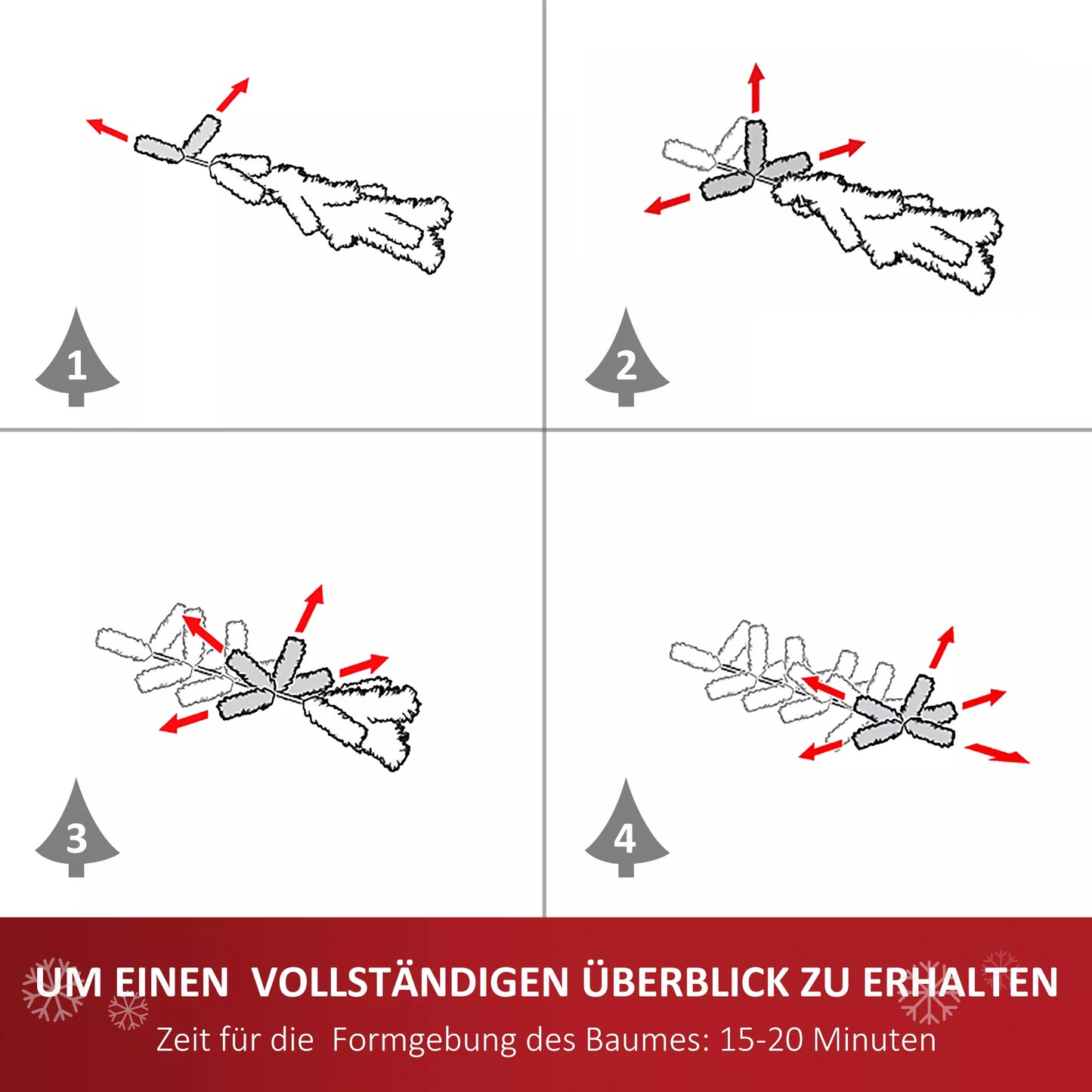 1

2

3

4

UM EINEN VOLLSTÄNDIGEN ÜBERBLICK ZU ERHALTEN

Zeit für die Formgebung des Baumes: 15-20 Minuten