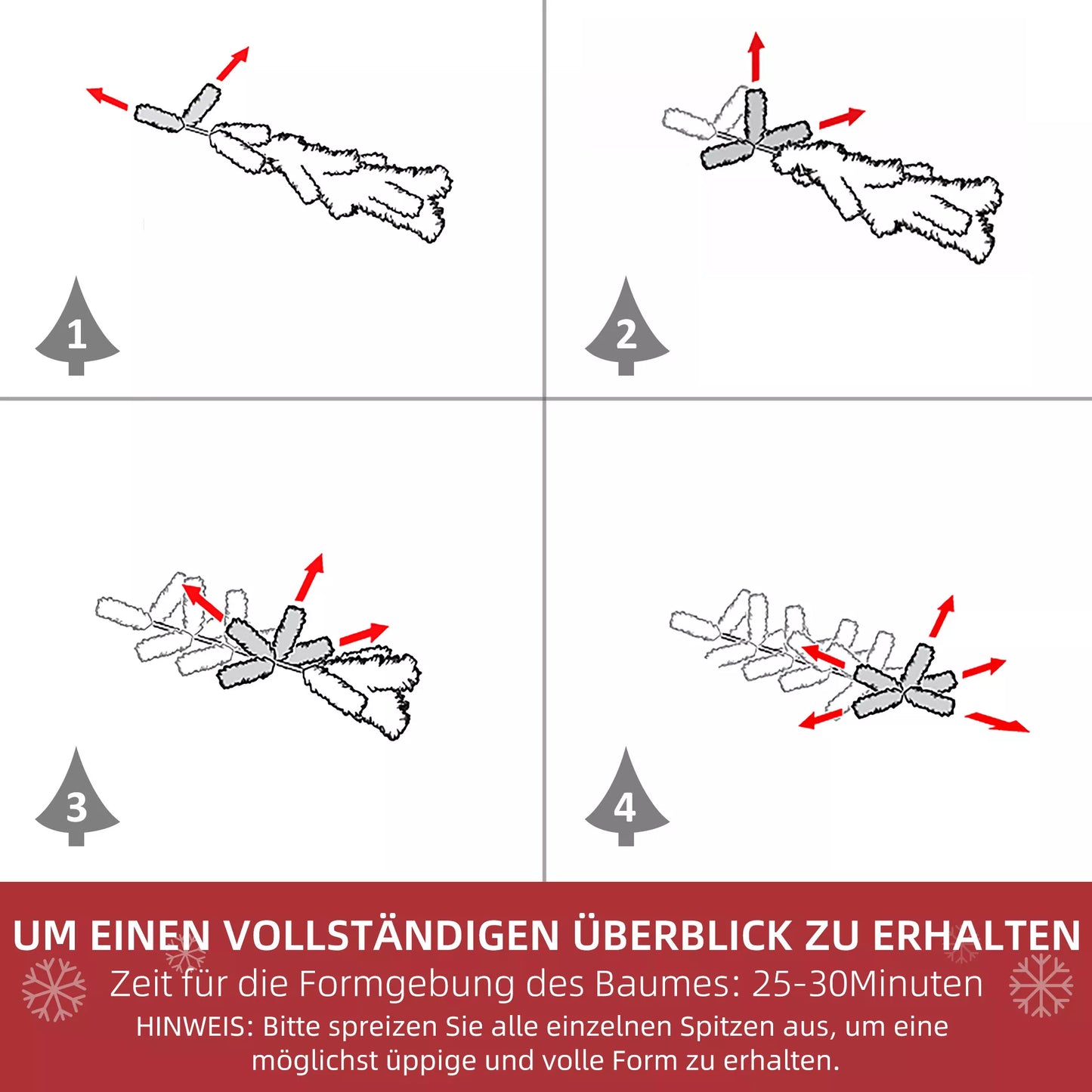 1

2

3

4

UM EINEN VOLLSTÄNDIGEN ÜBERBLICK ZU ERHALTEN

Zeit für die Formgebung des Baumes: 25-30Minuten

HINWEIS: Bitte spreizen Sie alle einzelnen Spitzen aus, um eine möglichst üppige und volle Form zu erhalten.