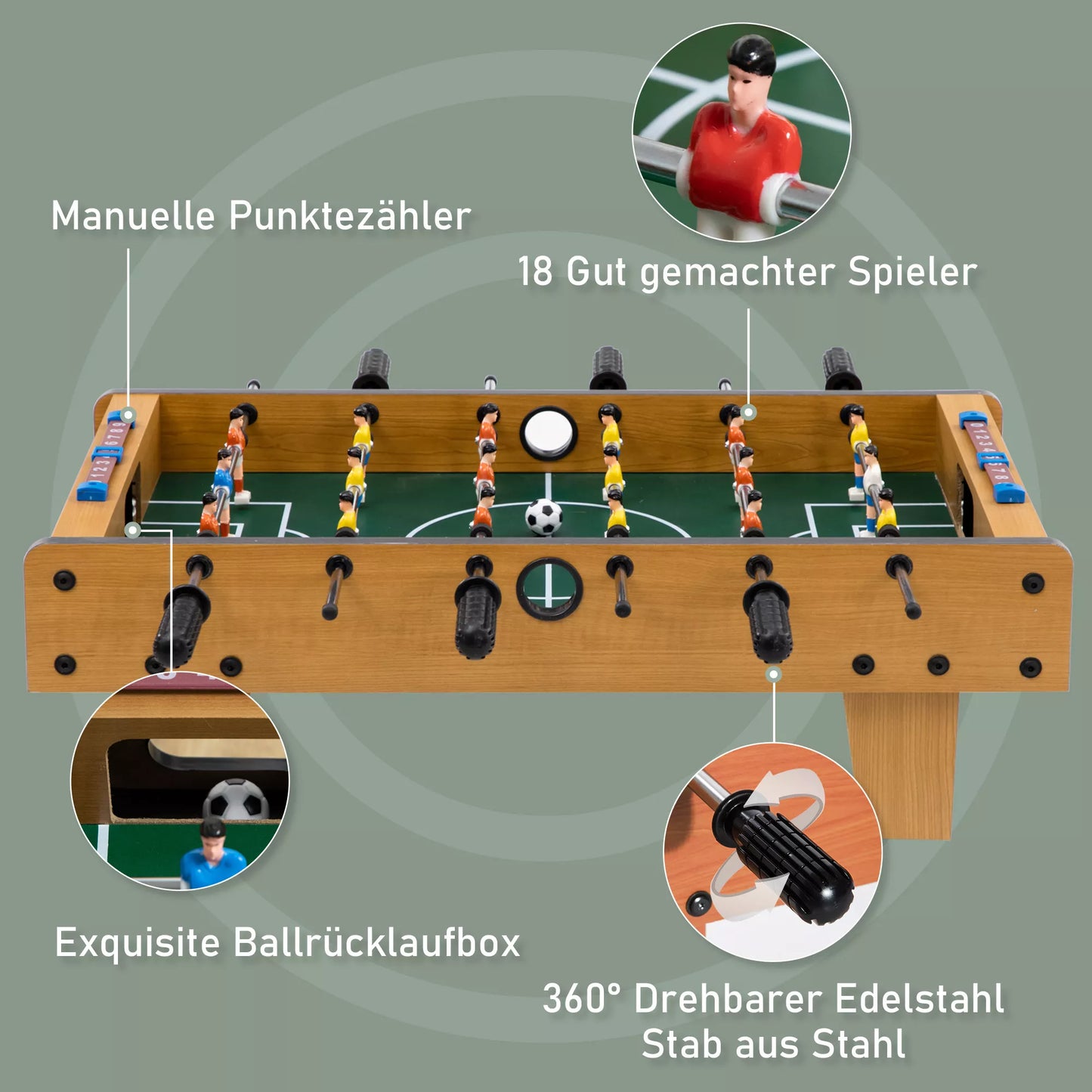 Manuelle Punktezähler

18 Gut gemachter Spieler

Exquisite Ballrücklaufbox

360° Drehbarer Edelstahl Stab aus Stahl