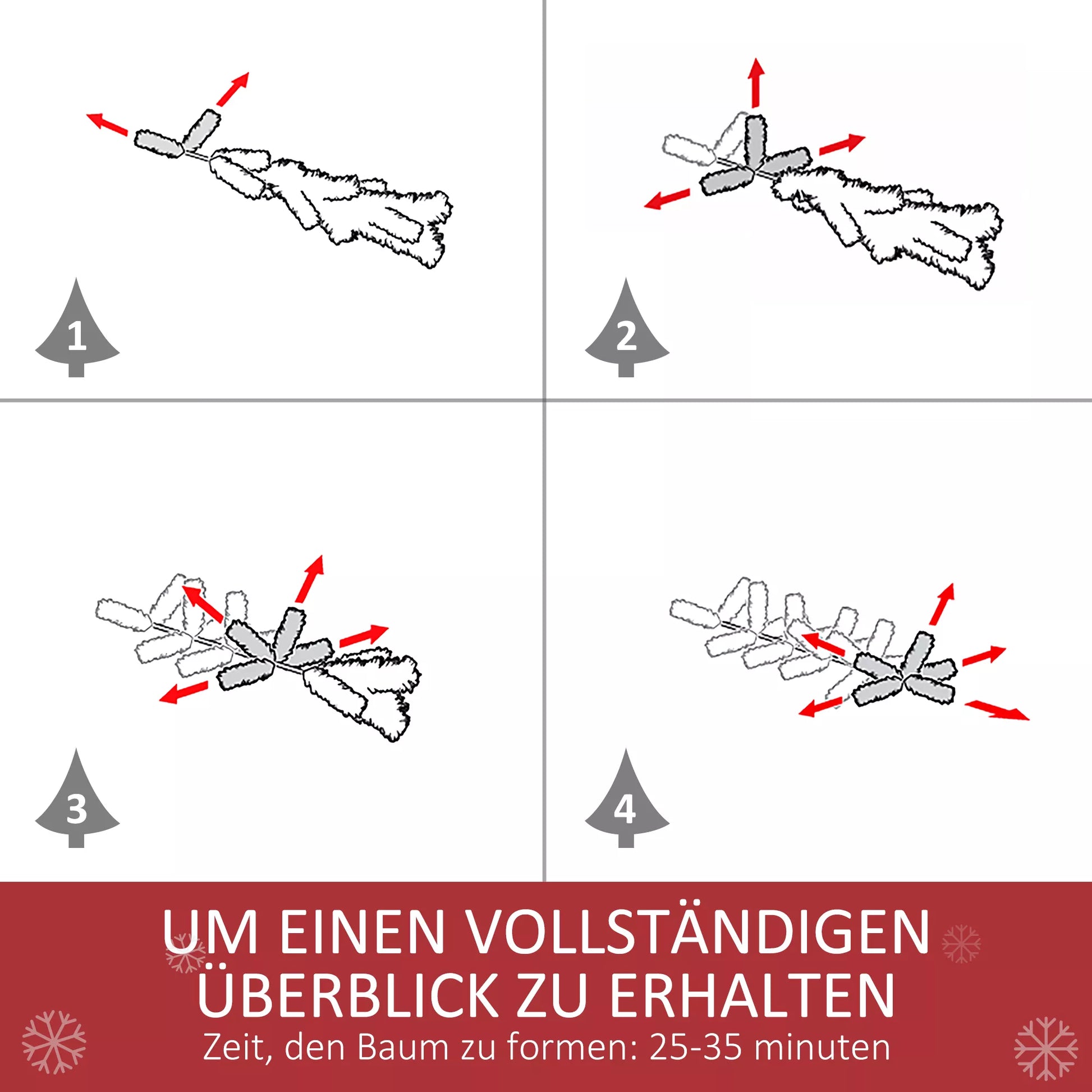 1

2

3

4

UM EINEN VOLLSTÄNDIGEN ÜBERBLICK ZU ERHALTEN

Zeit, den Baum zu formen: 25-35 minuten