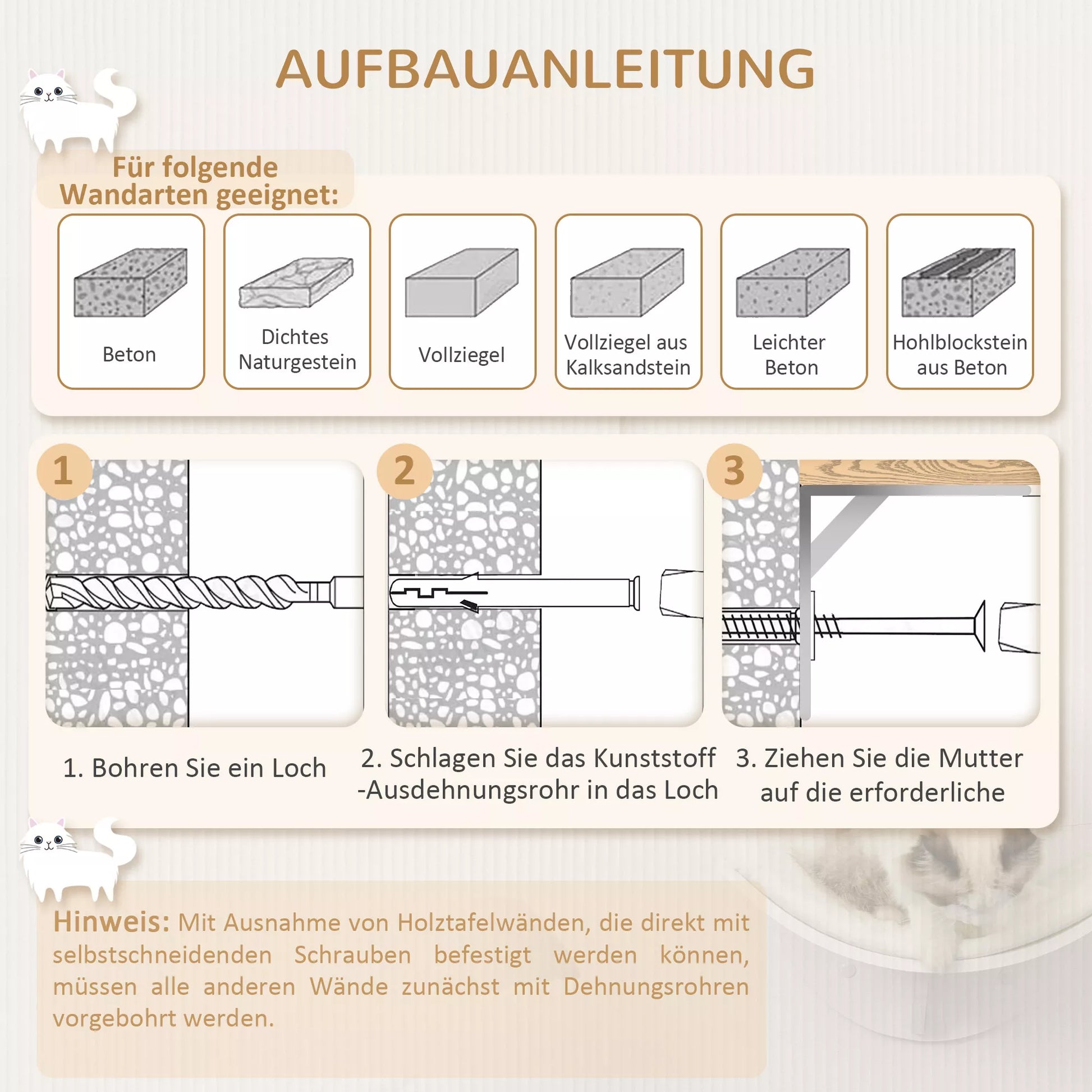 AUFBAUANLEITUNG

Für folgende Wandarten geeignet:

Beton

Dichtes Naturgestein

Vollziegel

Vollziegel aus Kalksandstein

Leichter Beton

Hohlblockstein aus Beton

1

2

3

1. Bohren Sie ein Loch

2. Schlagen Sie das Kunststoff -Ausdehnungsrohr in das Loch

3. Ziehen Sie die Mutter auf die erforderliche

Hinweis: Mit Ausnahme von Holztafelwänden, die direkt mit selbstschneidenden Schrauben befestigt werden können, müssen alle anderen Wände zunächst mit Dehnungsrohren vorgebohrt werden.