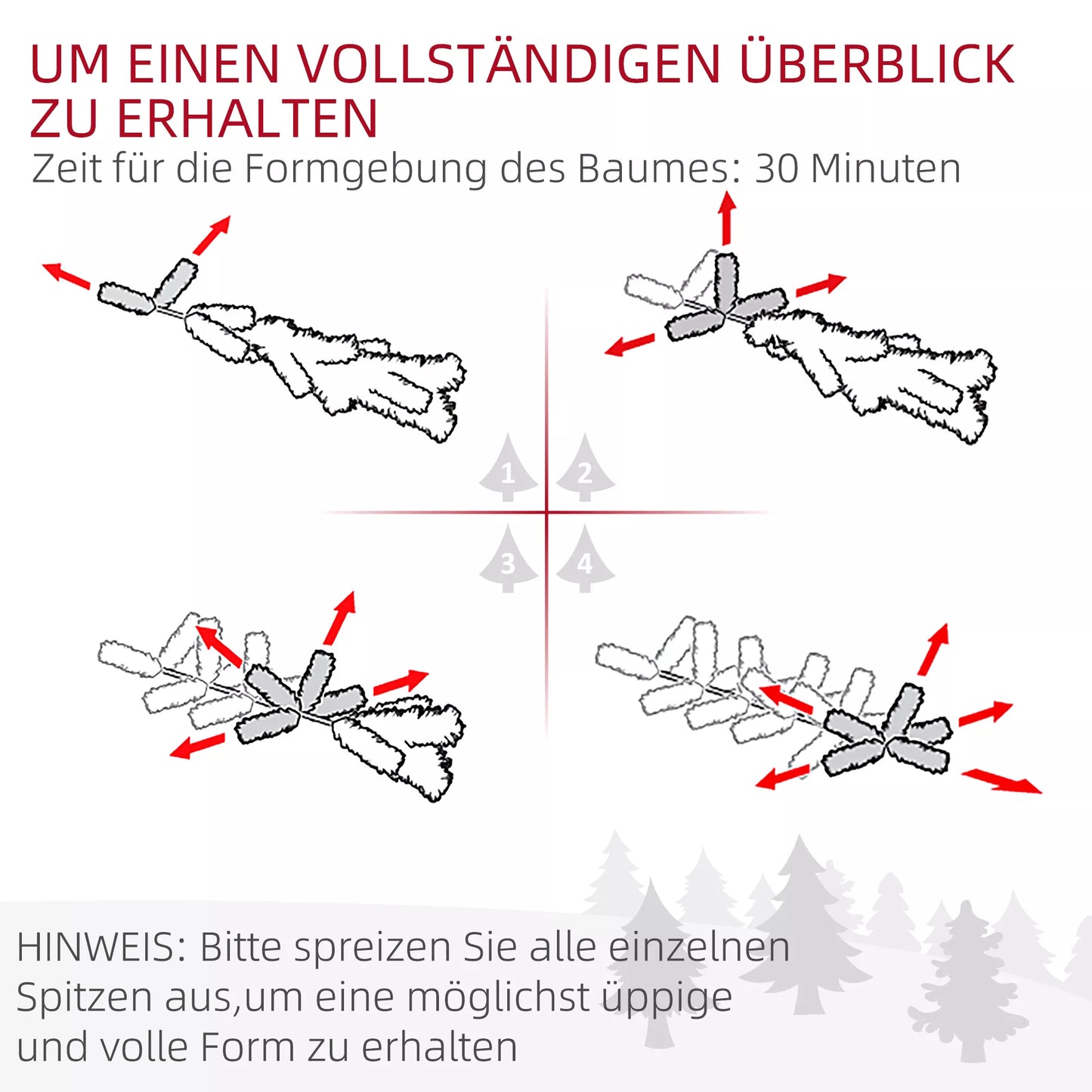 UM EINEN VOLLSTÄNDIGEN ÜBERBLICK ZU ERHALTEN
Zeit für die Formgebung des Baumes: 30 Minuten

1
2
3
4

HINWEIS: Bitte spreizen Sie alle einzelnen Spitzen aus,um eine möglichst üppige und volle Form zu erhalten