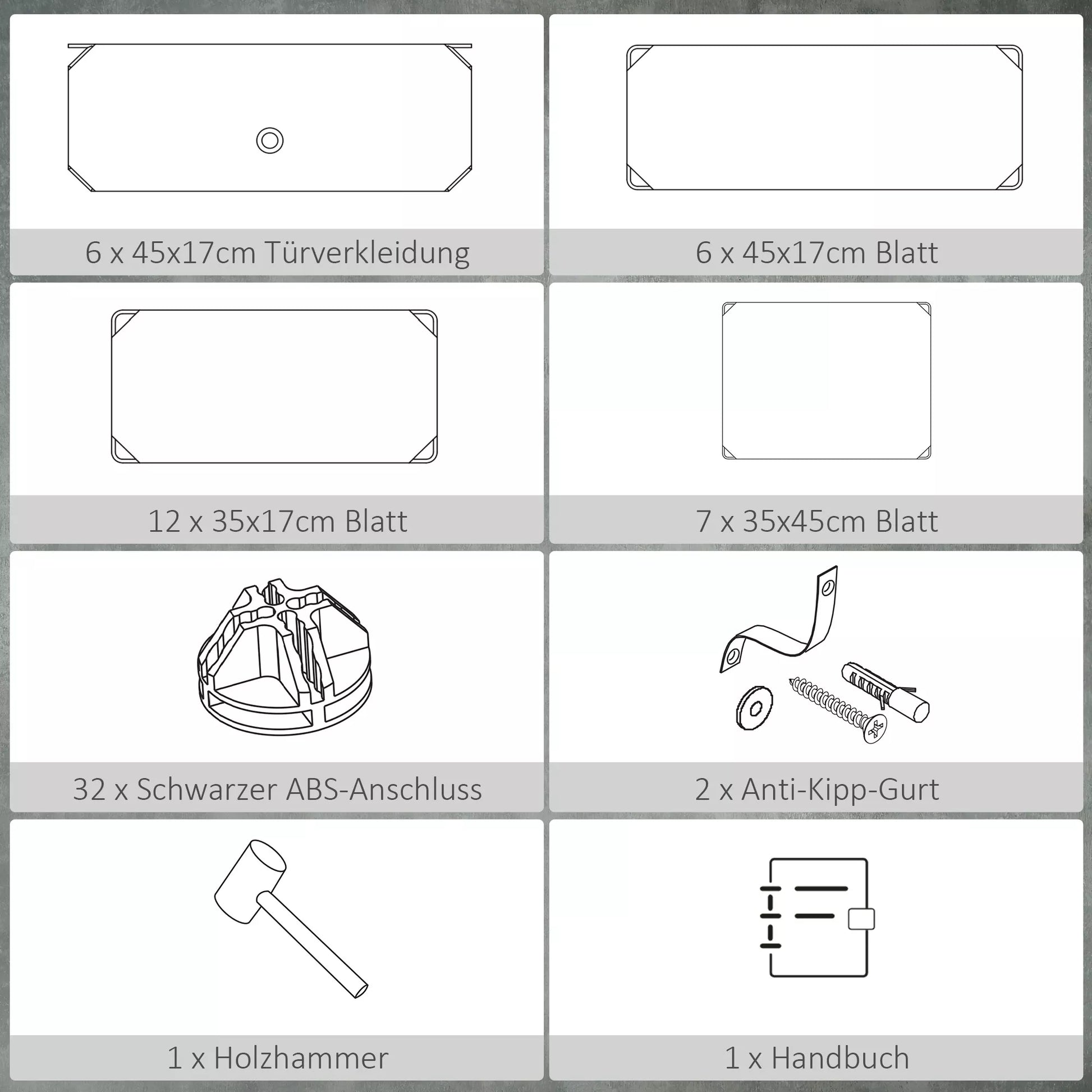 6 x 45x17cm Türverkleidung

6 x 45x17cm Blatt

12 x 35x17cm Blatt

7 x 35x45cm Blatt

32 x Schwarzer ABS-Anschluss

2 x Anti-Kipp-Gurt

1 x Holzhammer

1 x Handbuch