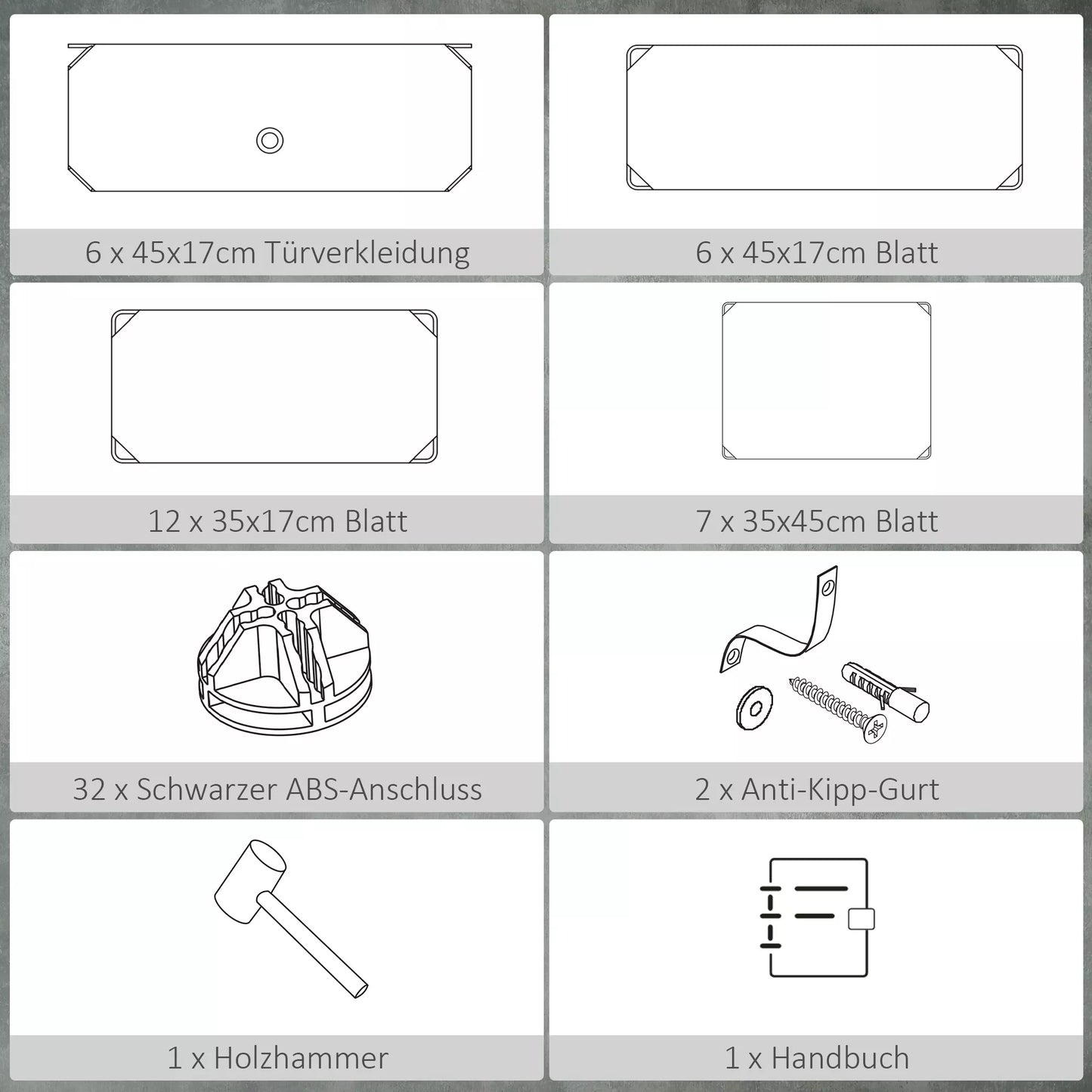 6 x 45x17cm Türverkleidung

6 x 45x17cm Blatt

12 x 35x17cm Blatt

7 x 35x45cm Blatt

32 x Schwarzer ABS-Anschluss

2 x Anti-Kipp-Gurt

1 x Holzhammer

1 x Handbuch