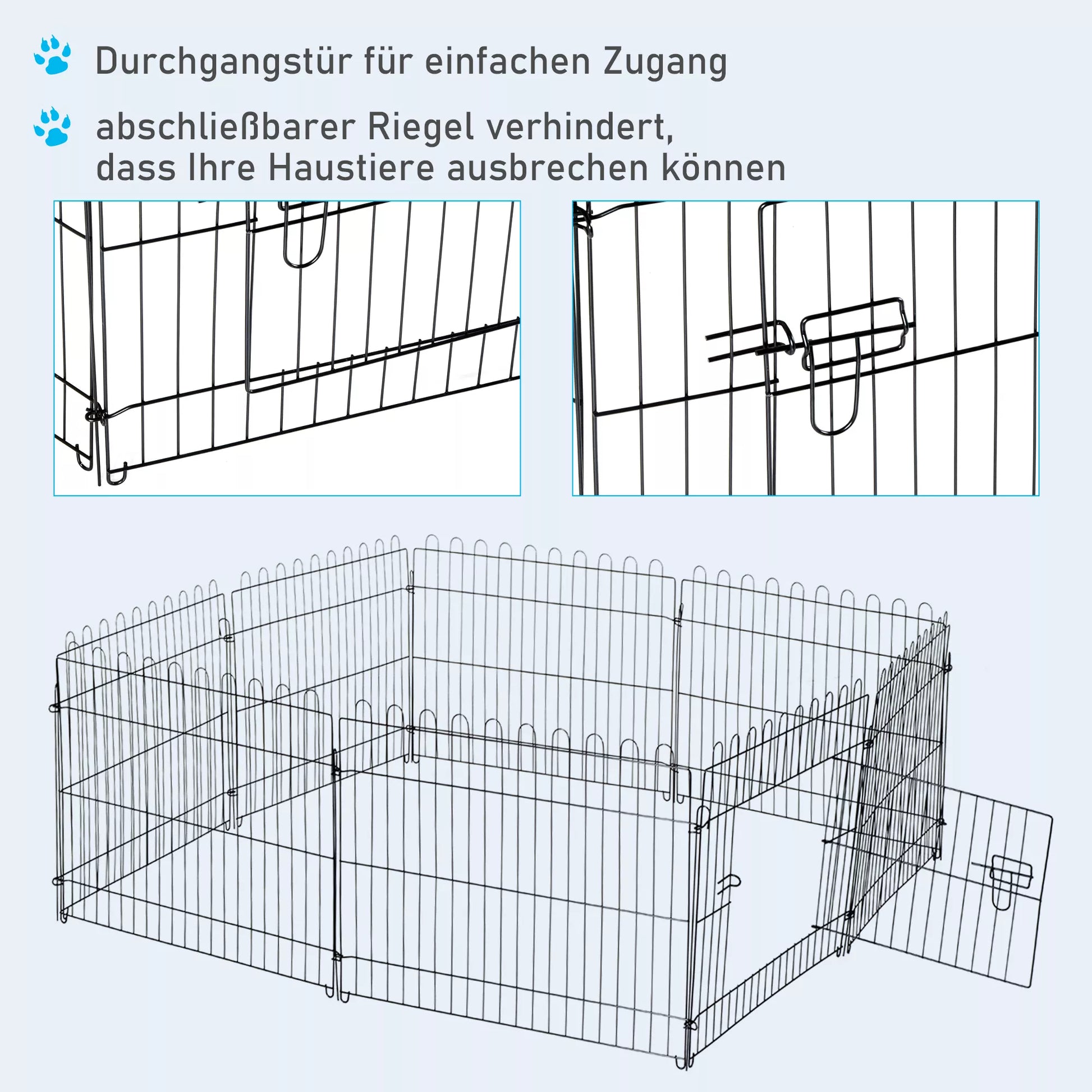 Durchgangstür für einfachen Zugang

abschließbarer Riegel verhindert, dass Ihre Haustiere ausbrechen können