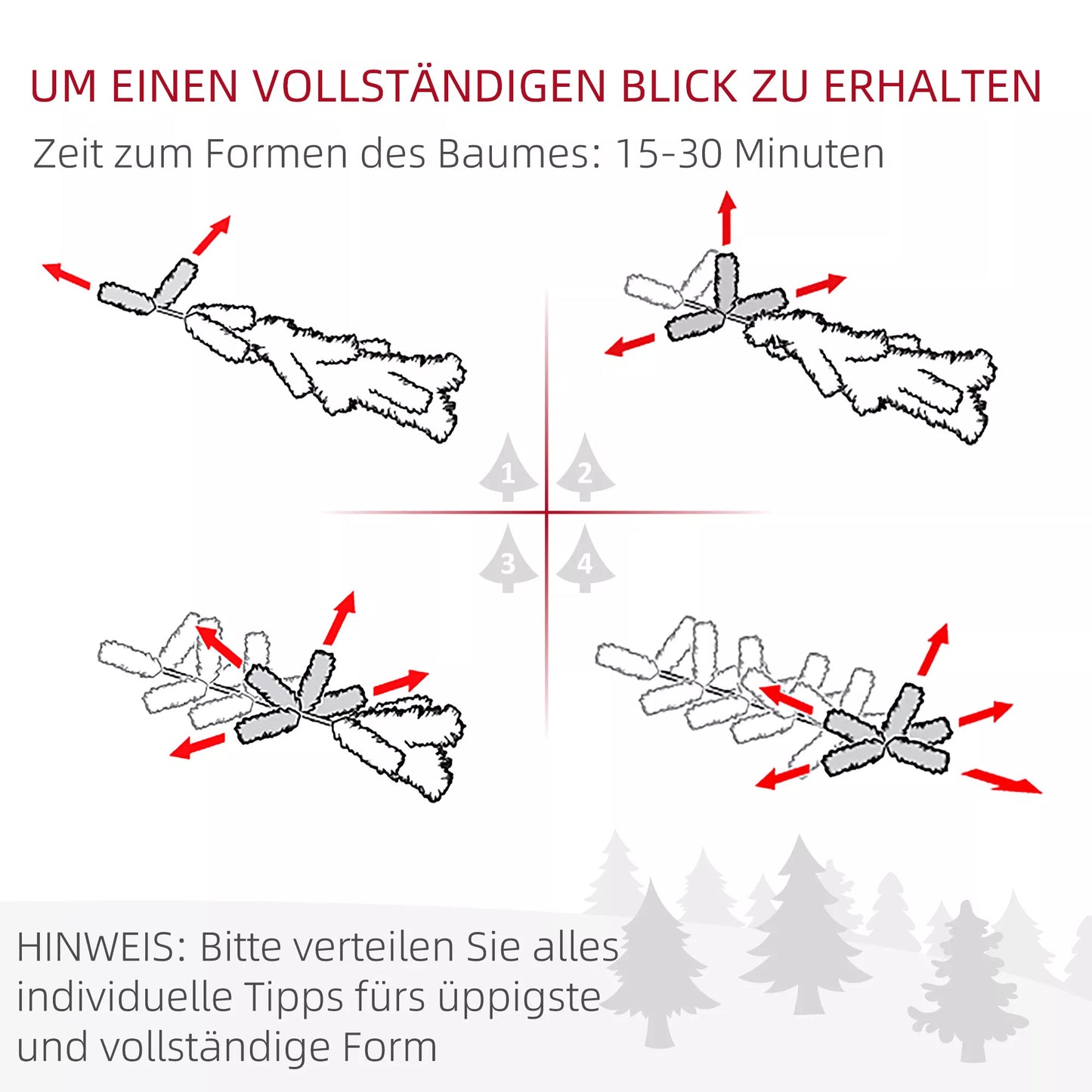 UM EINEN VOLLSTÄNDIGEN BLICK ZU ERHALTEN

Zeit zum Formen des Baumes: 15-30 Minuten

1

2

3

4

HINWEIS: Bitte verteilen Sie alles individuelle Tipps fürs üppigste und vollständige Form