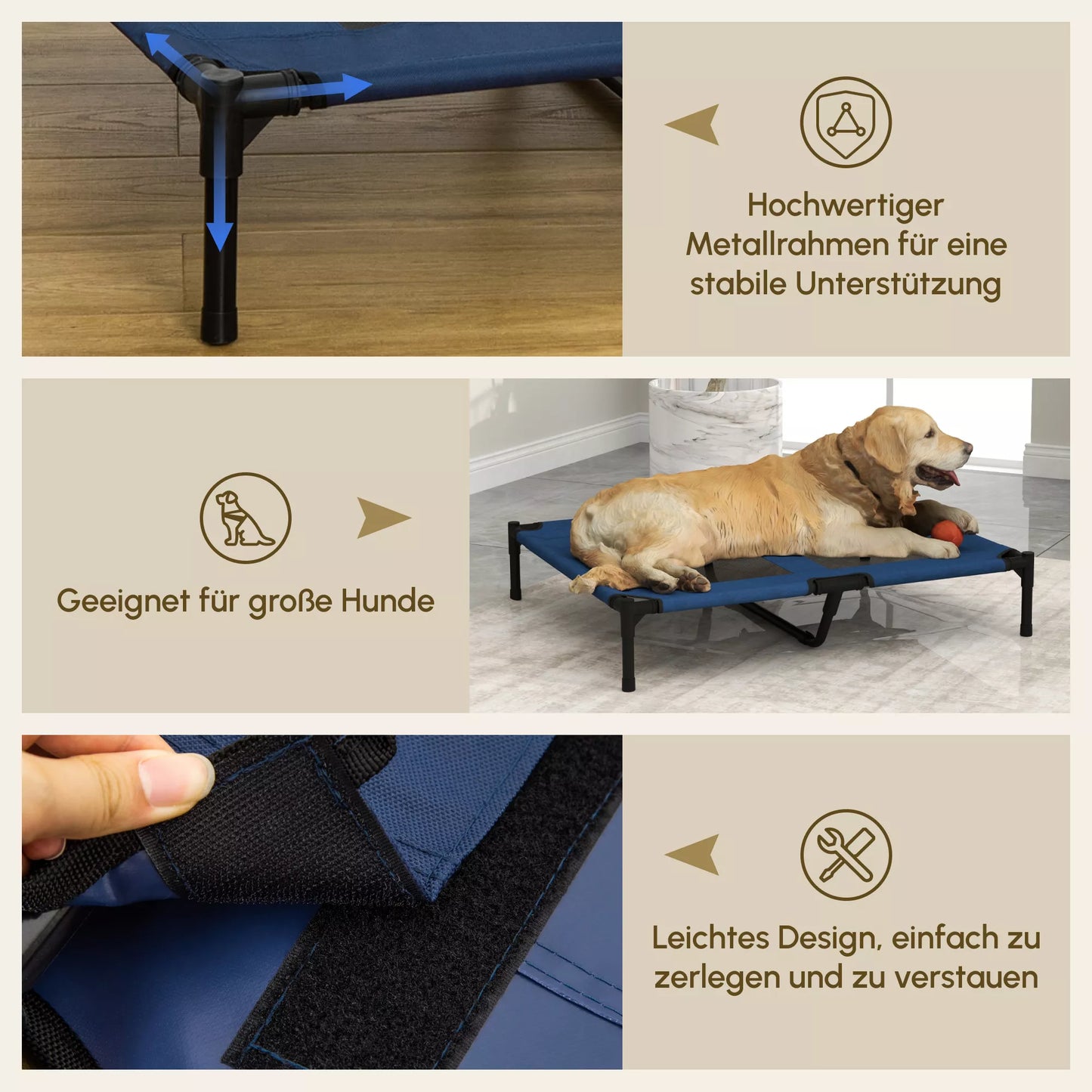 Hochwertiger Metallrahmen für eine stabile Unterstützung

Geeignet für große Hunde

Leichtes Design, einfach zu zerlegen und zu verstauen