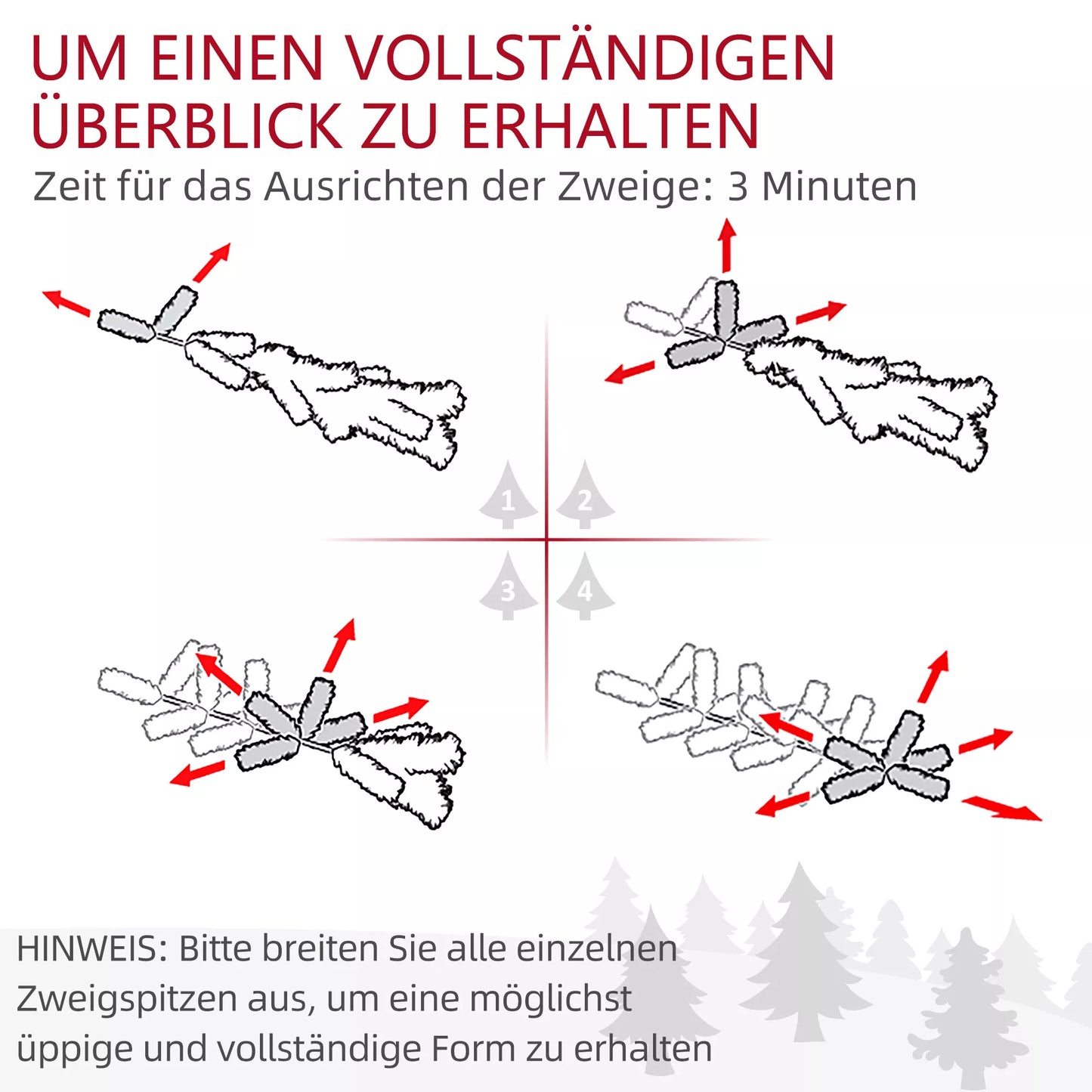 UM EINEN VOLLSTÄNDIGEN ÜBERBLICK ZU ERHALTEN

Zeit für das Ausrichten der Zweige: 3 Minuten

1 2 3 4

HINWEIS: Bitte breiten Sie alle einzelnen Zweigspitzen aus, um eine möglichst üppige und vollständige Form zu erhalten