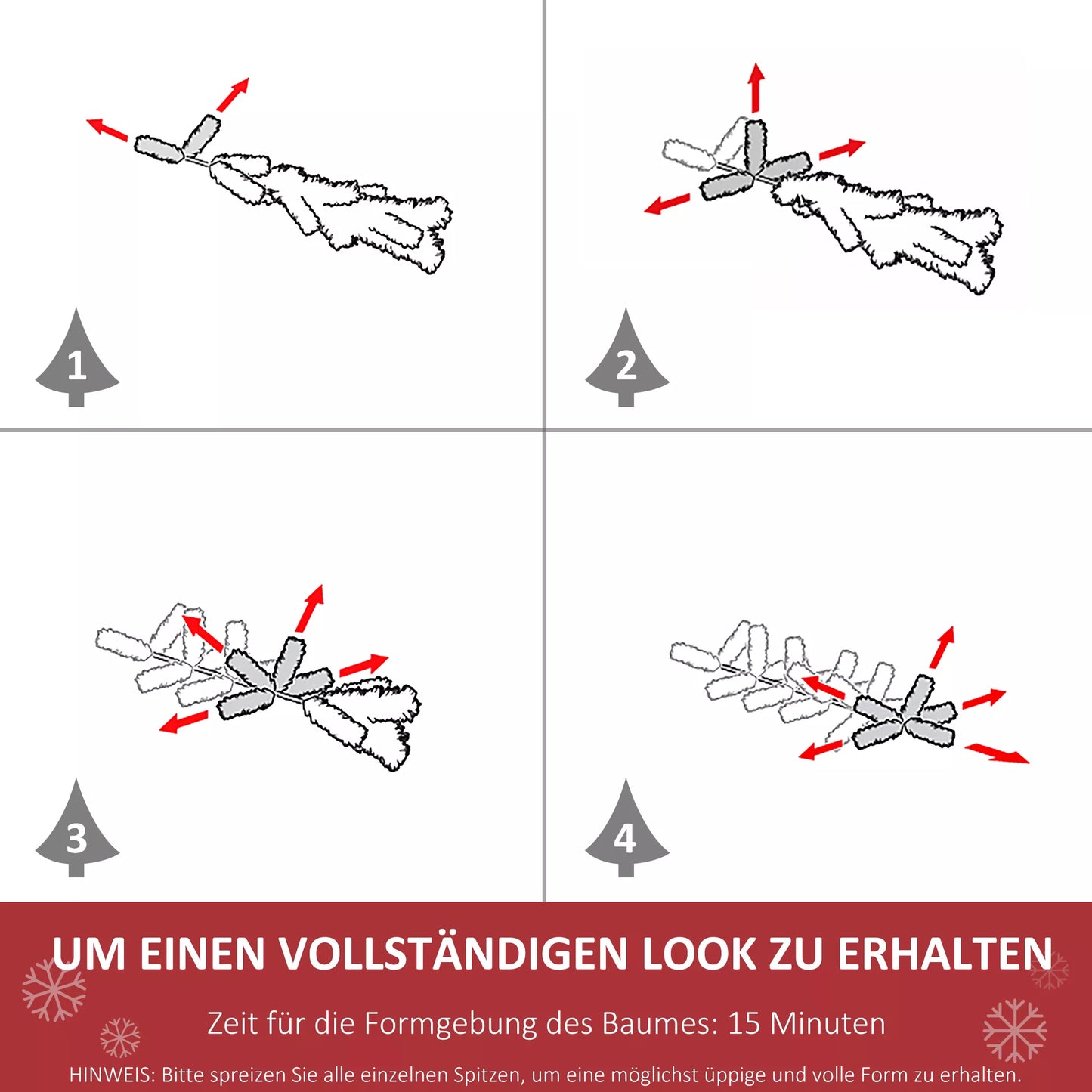 1

2

3

4

UM EINEN VOLLSTÄNDIGEN LOOK ZU ERHALTEN

Zeit für die Formgebung des Baumes: 15 Minuten

HINWEIS: Bitte spreizen Sie alle einzelnen Spitzen, um eine möglichst üppige und volle Form zu erhalten.