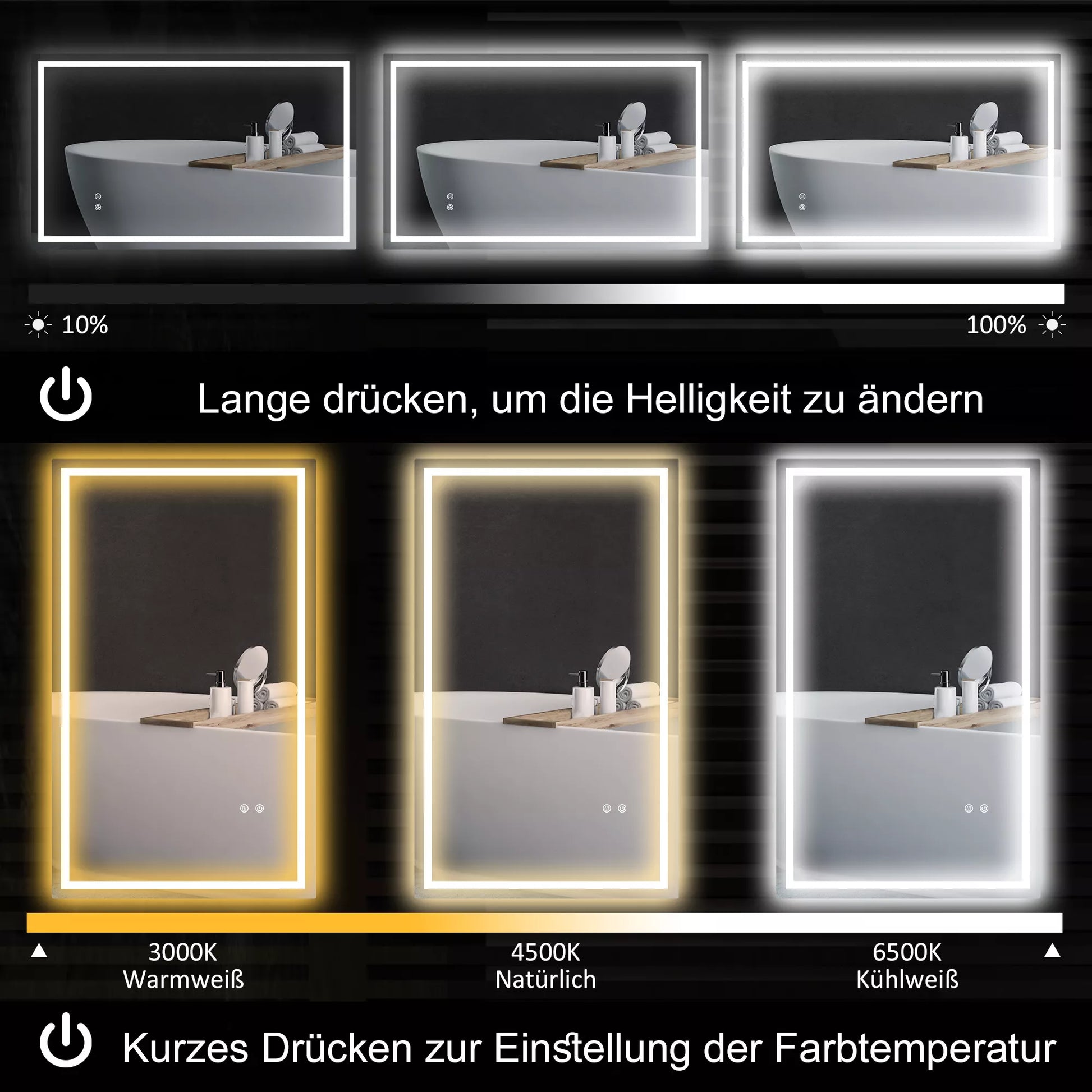 10%

100%

Lange drücken, um die Helligkeit zu ändern

3000K
Warmweiß

4500K
Natürlich

6500K
Kühlweiß

Kurzes Drücken zur Einstellung der Farbtemperatur