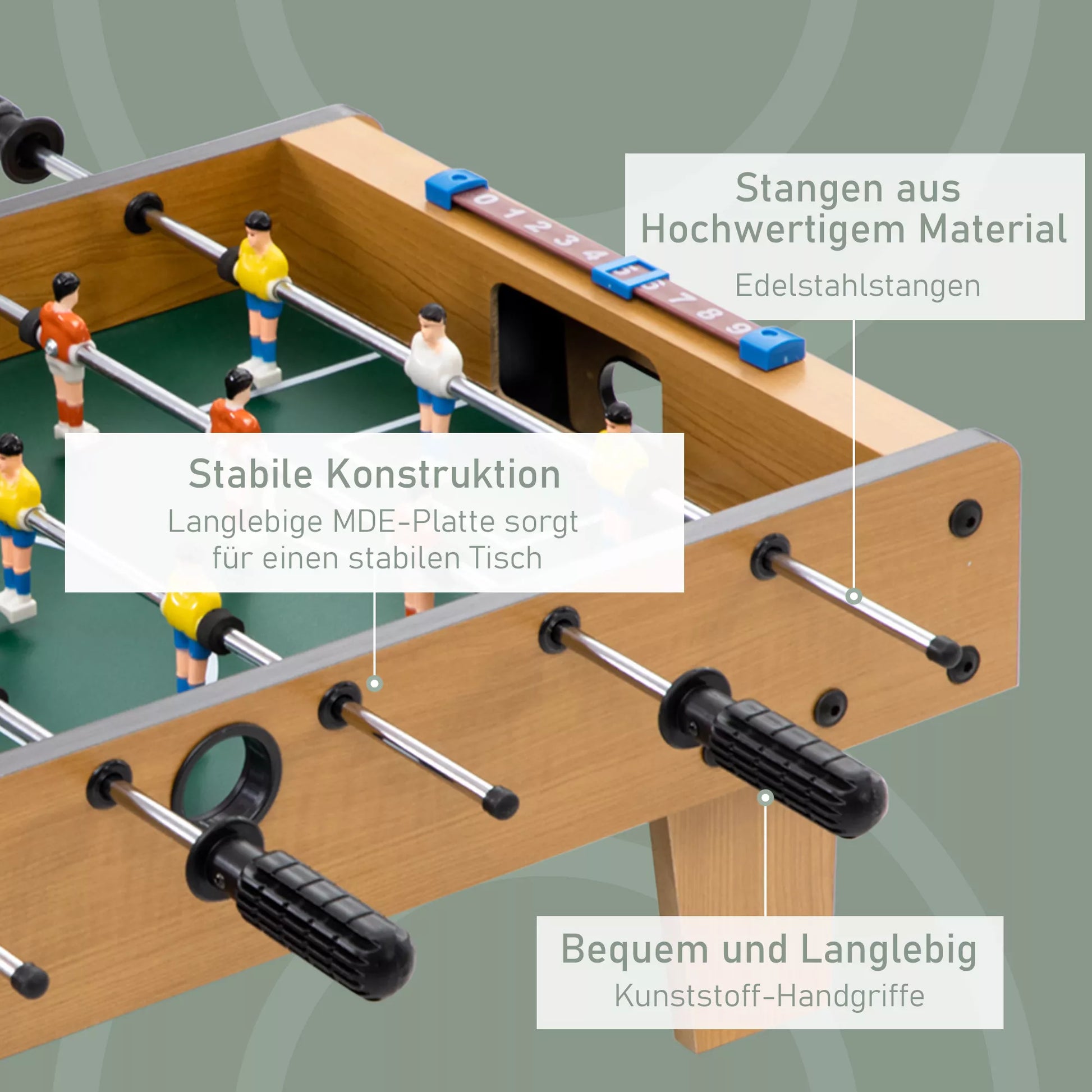 Stangen aus Hochwertigem Material

Edelstahlstangen

0 1 2 3 4 5 6 7 8 9

Stabile Konstruktion

Langlebige MDE-Platte sorgt für einen stabilen Tisch

Bequem und Langlebig

Kunststoff-Handgriffe