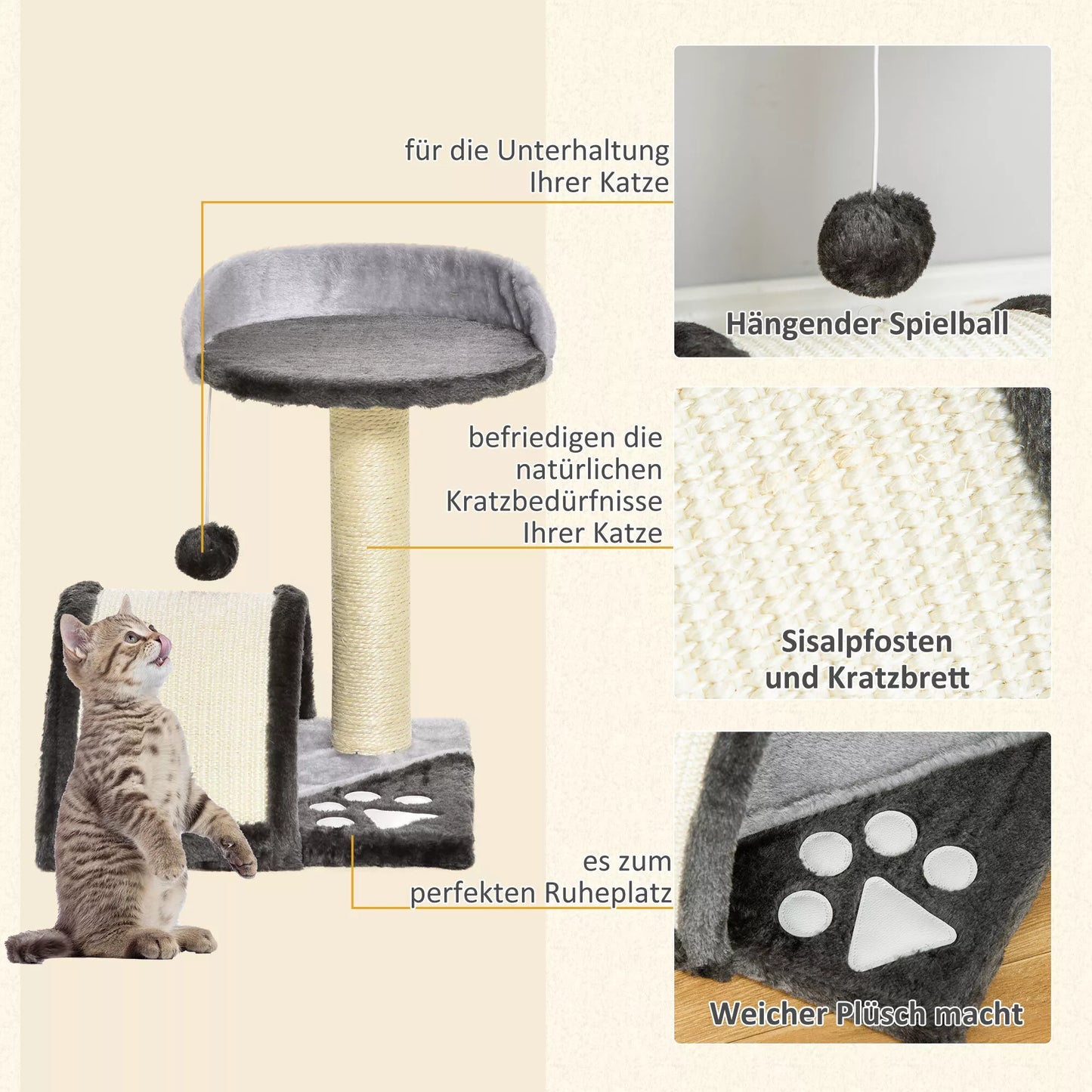 für die Unterhaltung Ihrer Katze

Hängender Spielball

befriedigen die natürlichen Kratzbedürfnisse Ihrer Katze

Sisalpfosten und Kratzbrett

es zum perfekten Ruheplatz

Weicher Plüsch macht