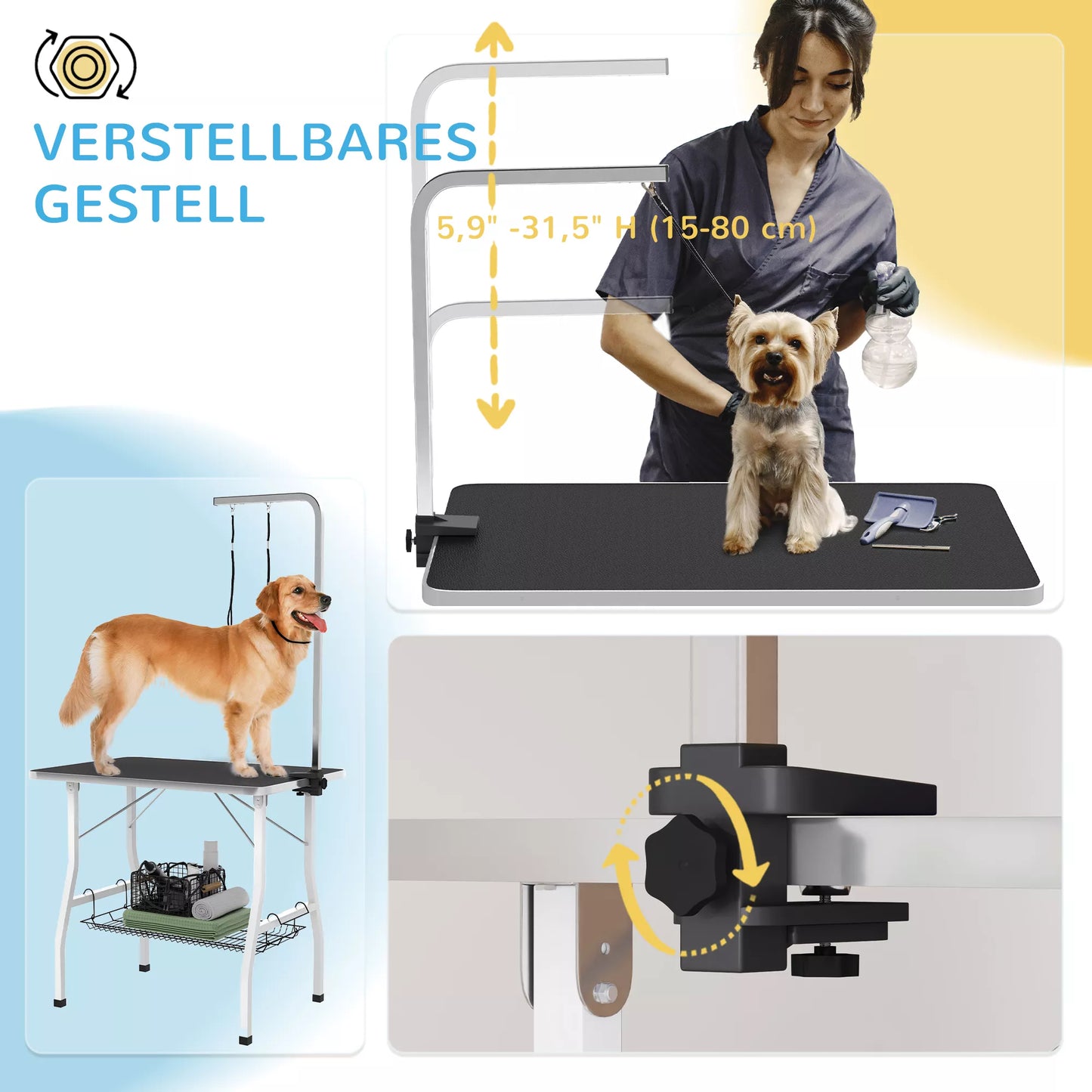 VERSTELLBARES GESTELL

5,9" -31,5" H (15-80 cm)