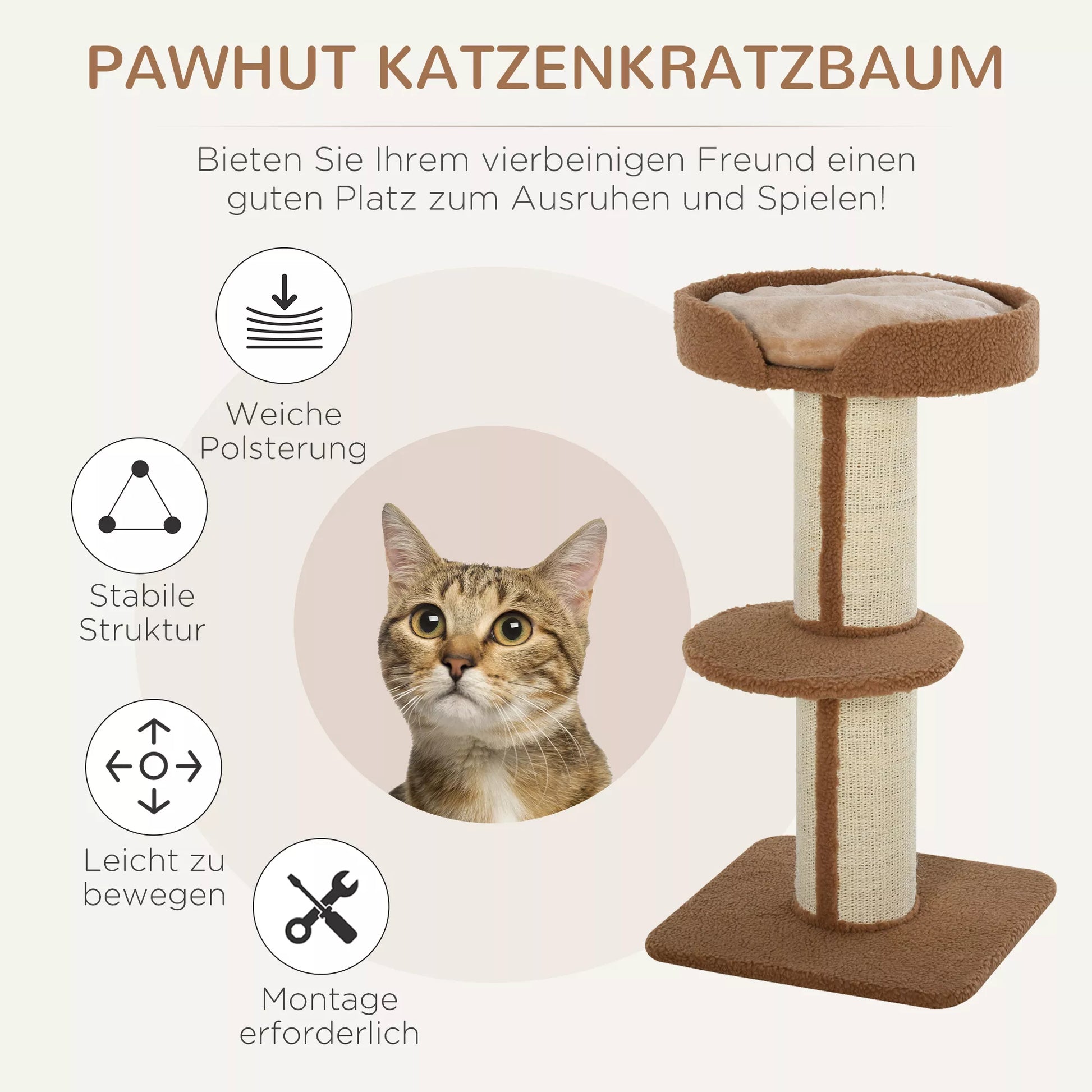 PAWHUT KATZENKRATZBAUM

Bieten Sie Ihrem vierbeinigen Freund einen guten Platz zum Ausruhen und Spielen!

Weiche Polsterung

Stabile Struktur

Leicht zu bewegen

Montage erforderlich