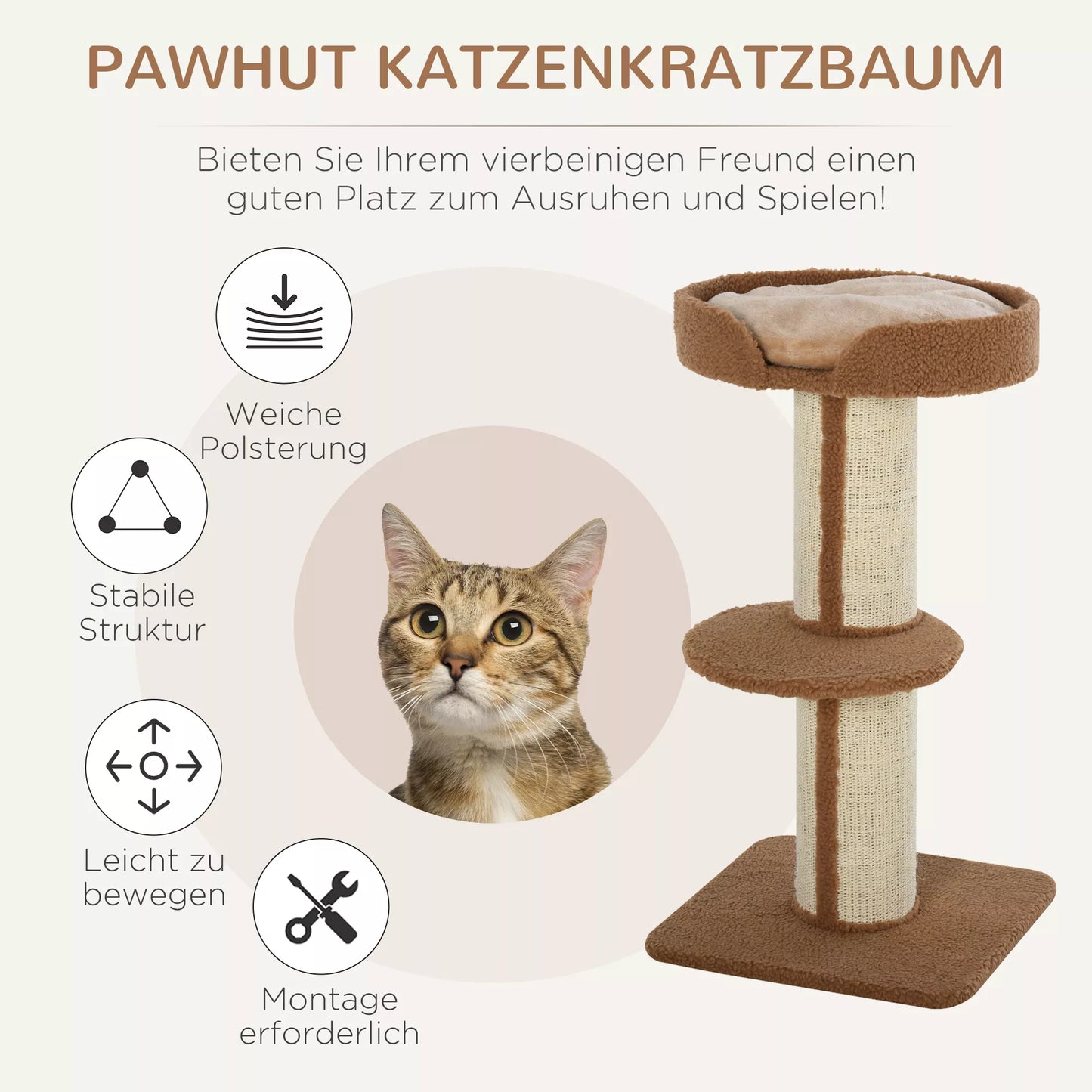 PAWHUT KATZENKRATZBAUM

Bieten Sie Ihrem vierbeinigen Freund einen guten Platz zum Ausruhen und Spielen!

Weiche Polsterung

Stabile Struktur

Leicht zu bewegen

Montage erforderlich