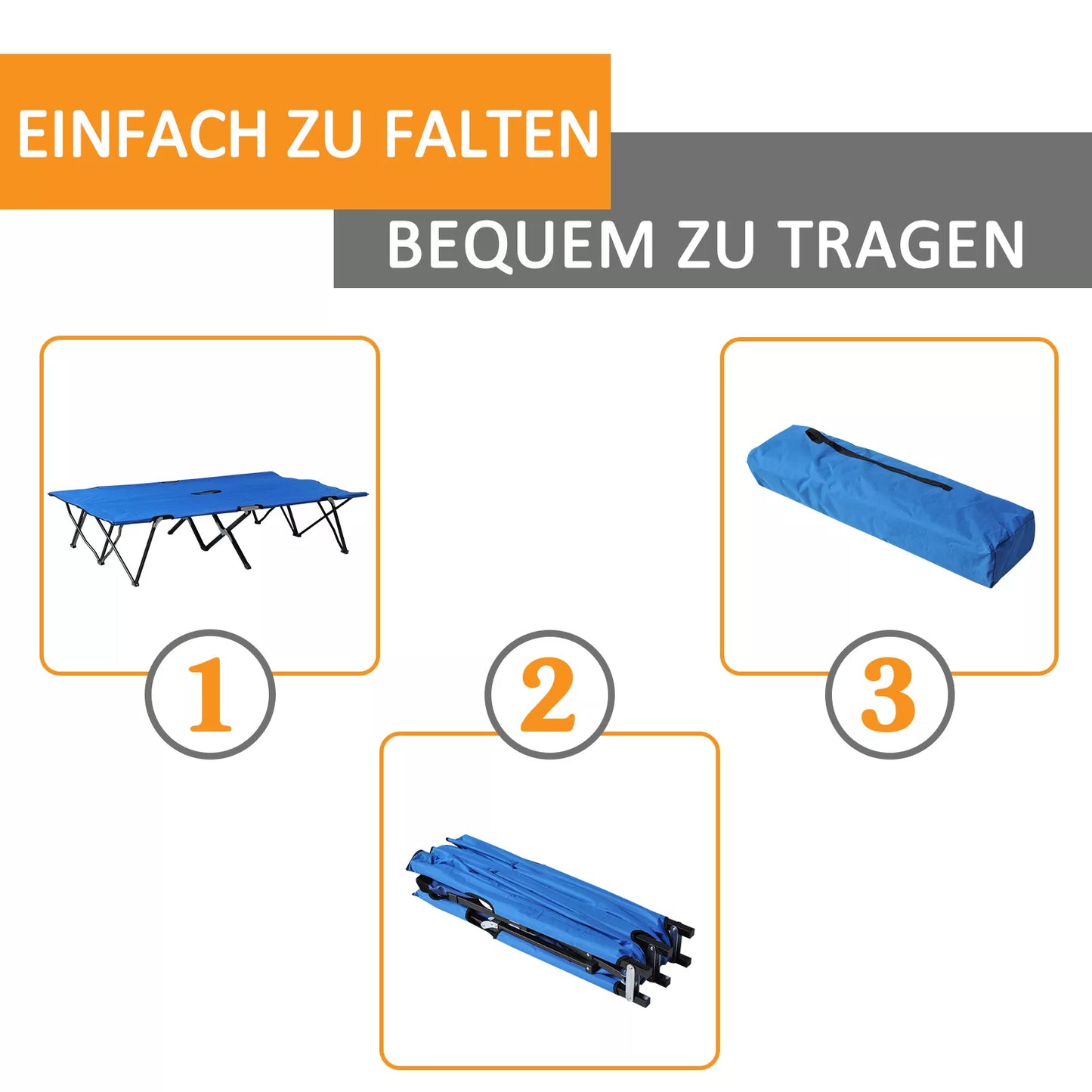 EINFACH ZU FALTEN

BEQUEM ZU TRAGEN

1

2

3