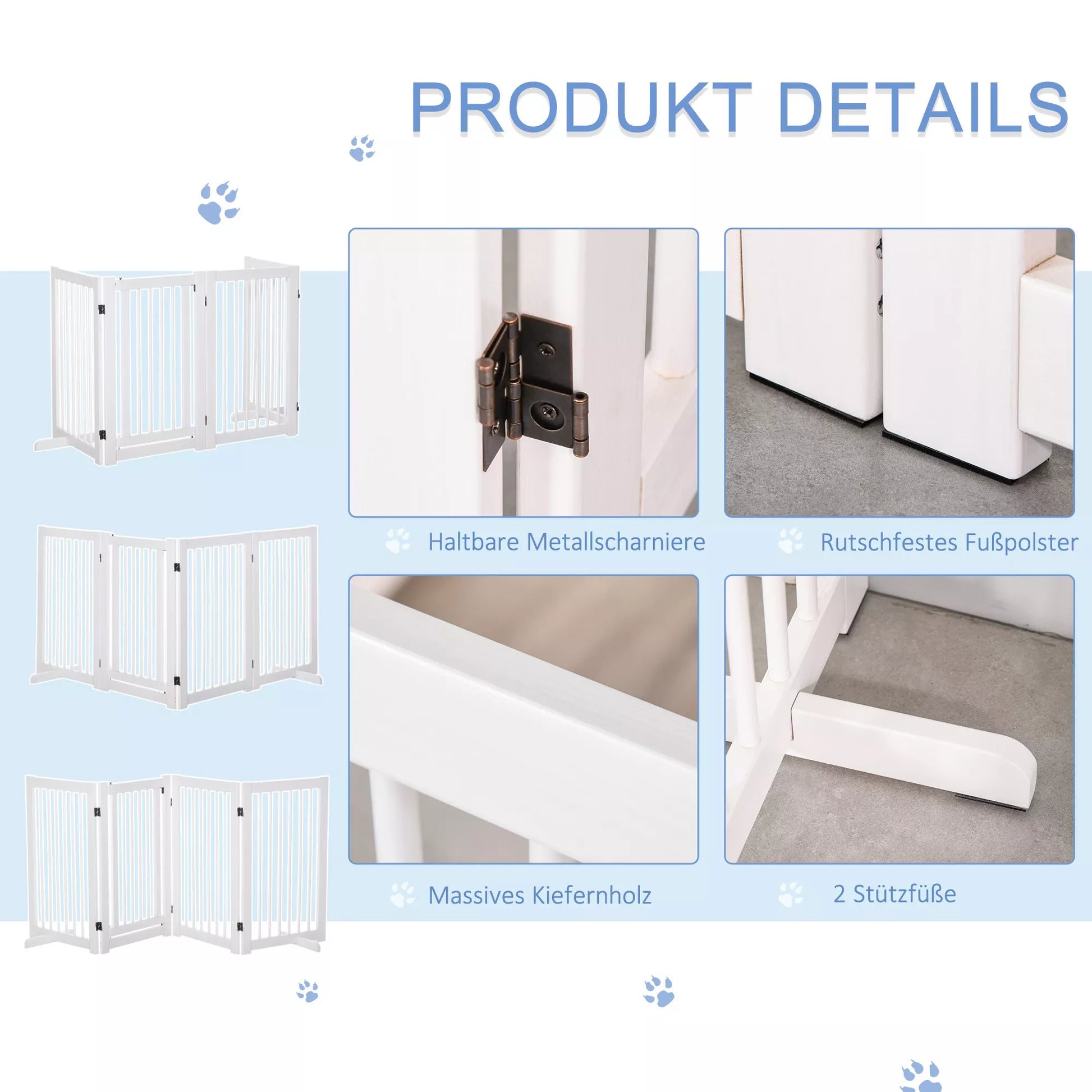 PRODUKT DETAILS

Haltbare Metallscharniere

Rutschfestes Fußpolster

Massives Kiefernholz

2 Stützfüße