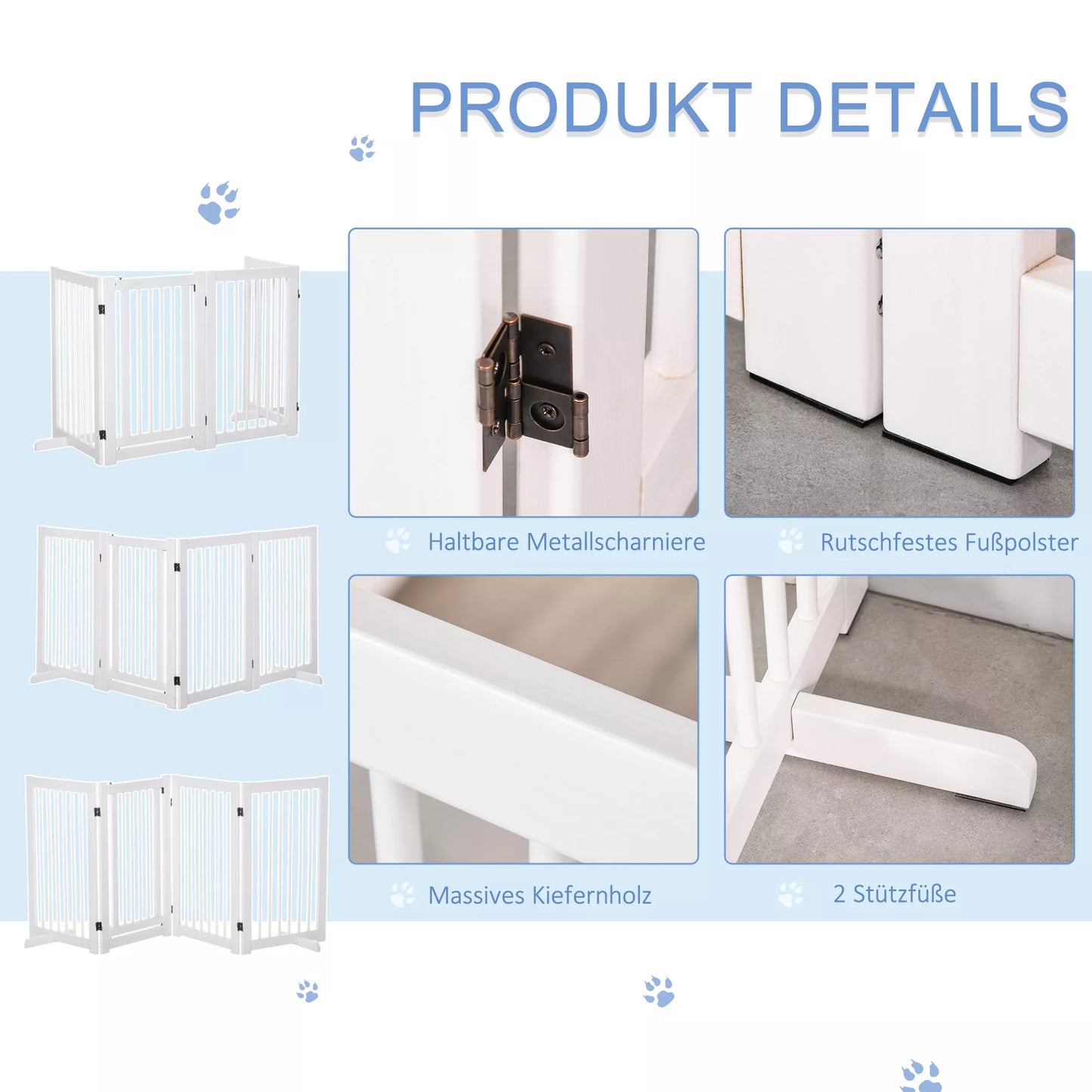 PRODUKT DETAILS

Haltbare Metallscharniere

Rutschfestes Fußpolster

Massives Kiefernholz

2 Stützfüße