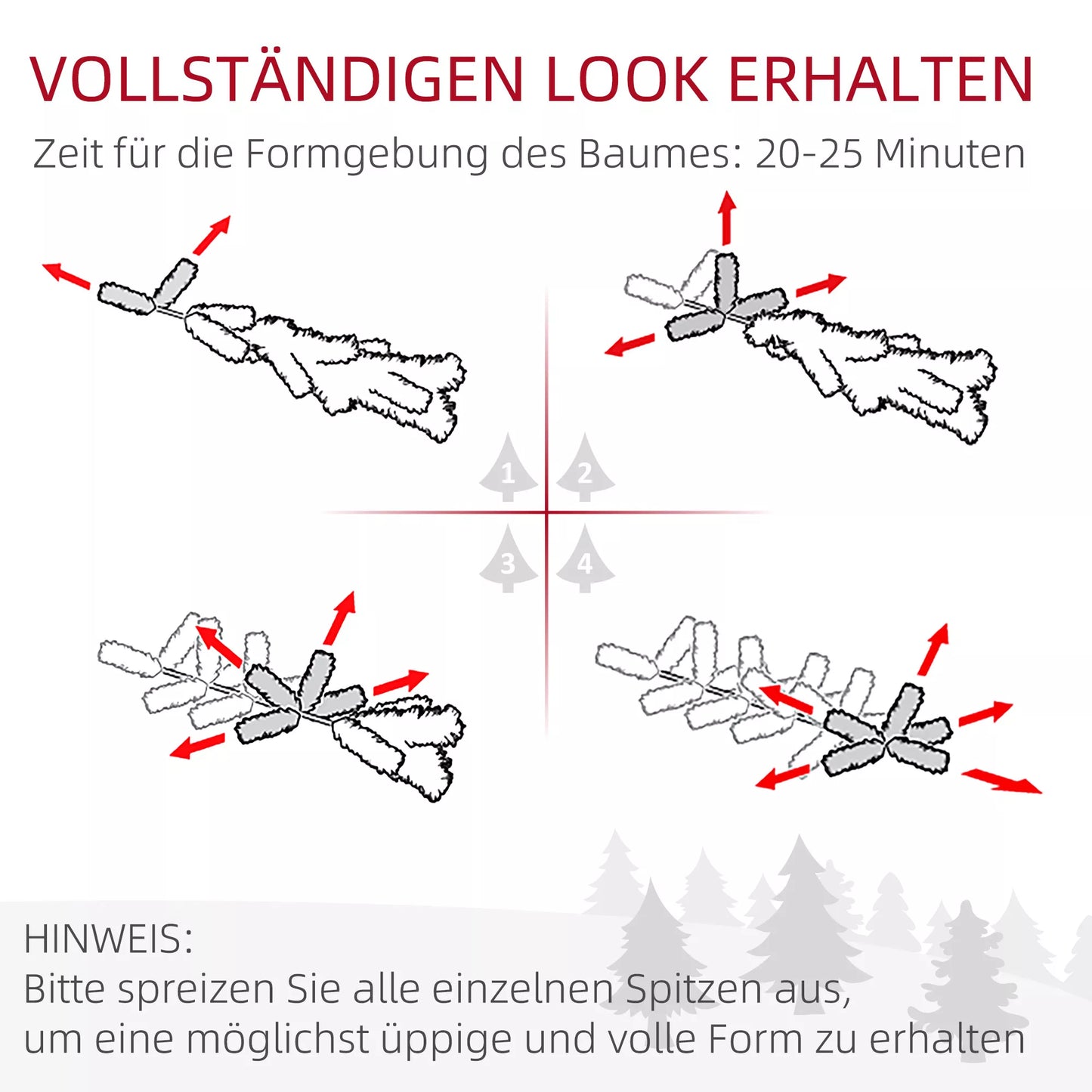 VOLLSTÄNDIGEN LOOK ERHALTEN

Zeit für die Formgebung des Baumes: 20-25 Minuten

1
2
3
4

HINWEIS:
Bitte spreizen Sie alle einzelnen Spitzen aus, um eine möglichst üppige und volle Form zu erhalten