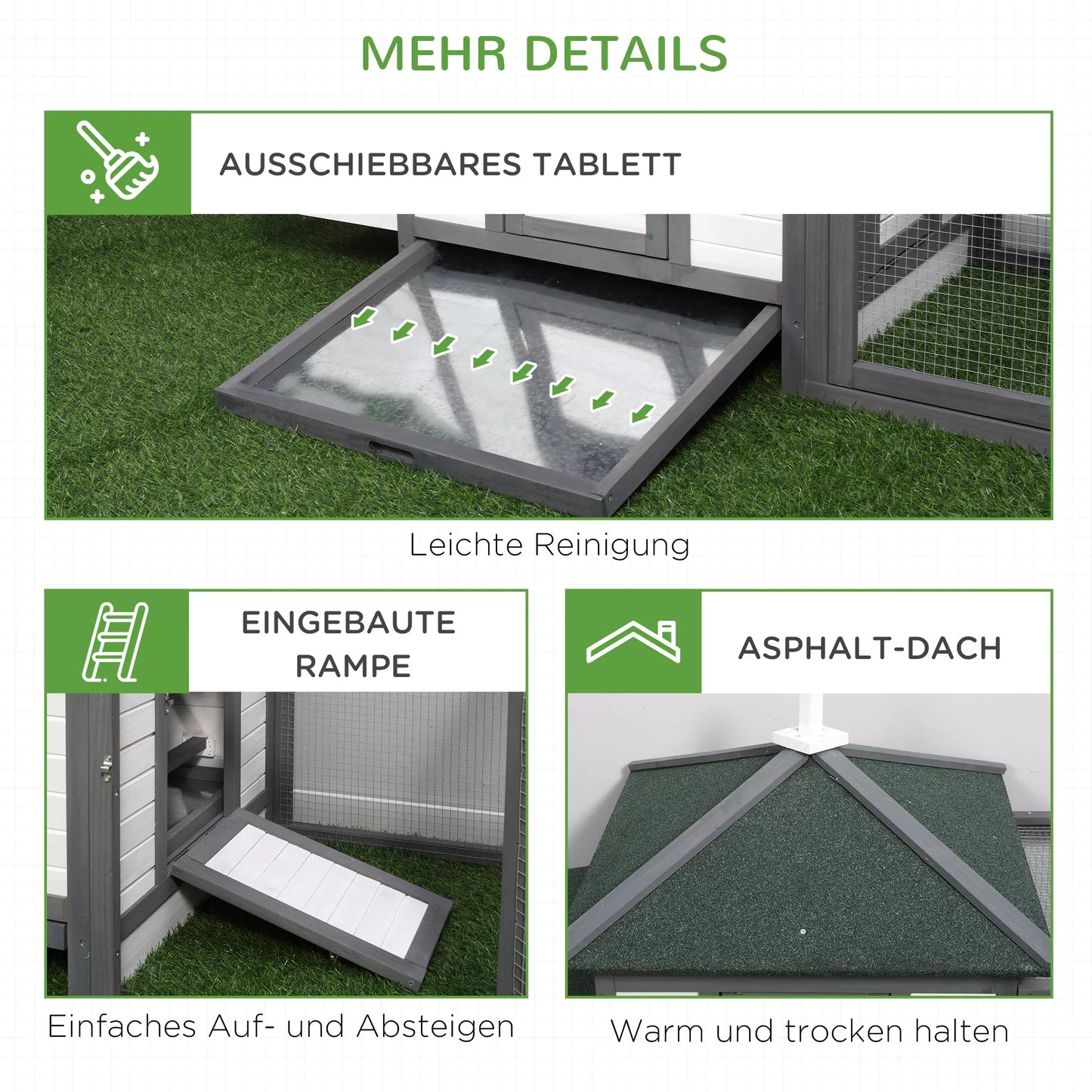 MEHR DETAILS

AUSSCHIEBBARES TABLETT

Leichte Reinigung

EINGEBAUTE RAMPE

Einfaches Auf- und Absteigen

ASPHALT-DACH

Warm und trocken halten