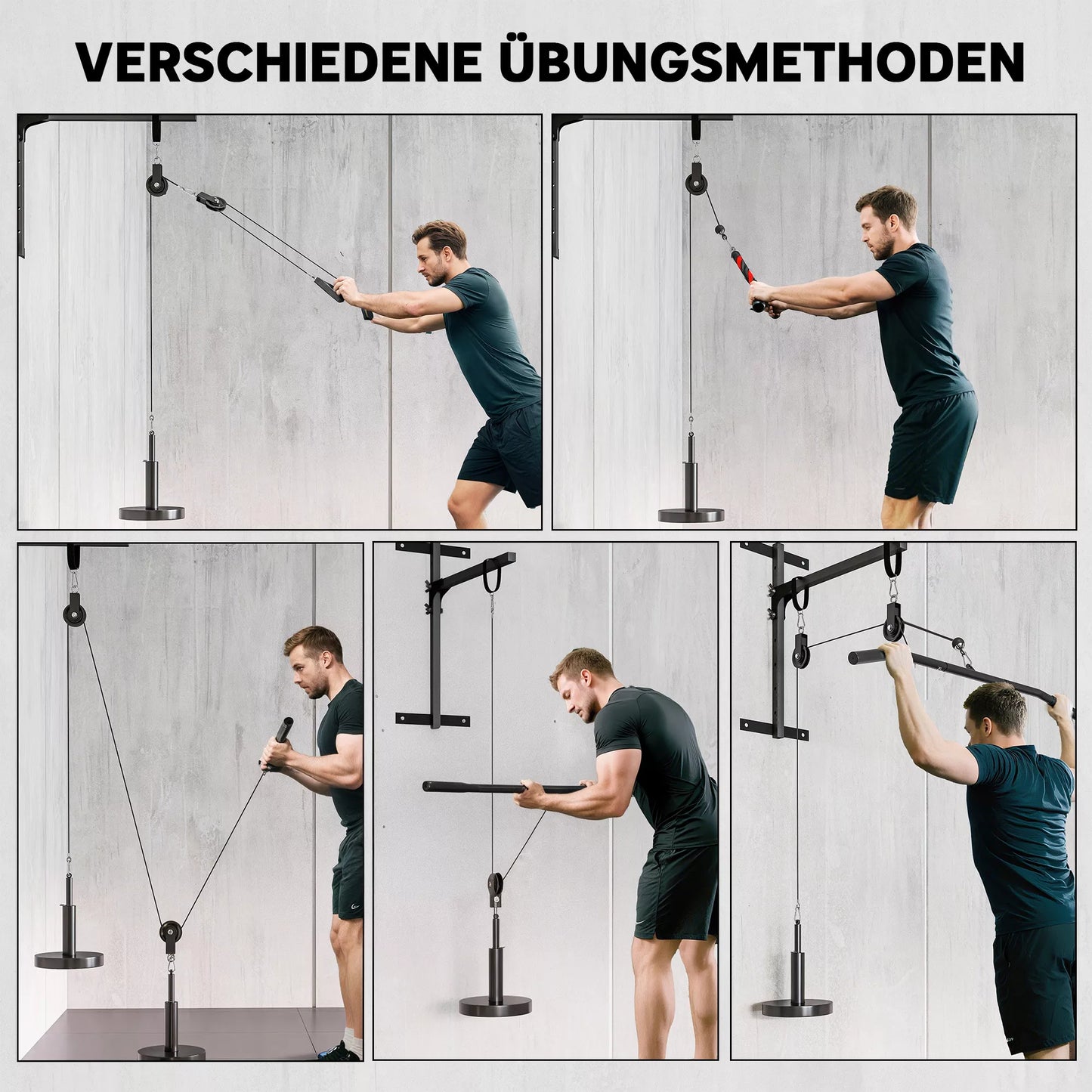 VERSCHIEDENE ÜBUNGSMETHODEN