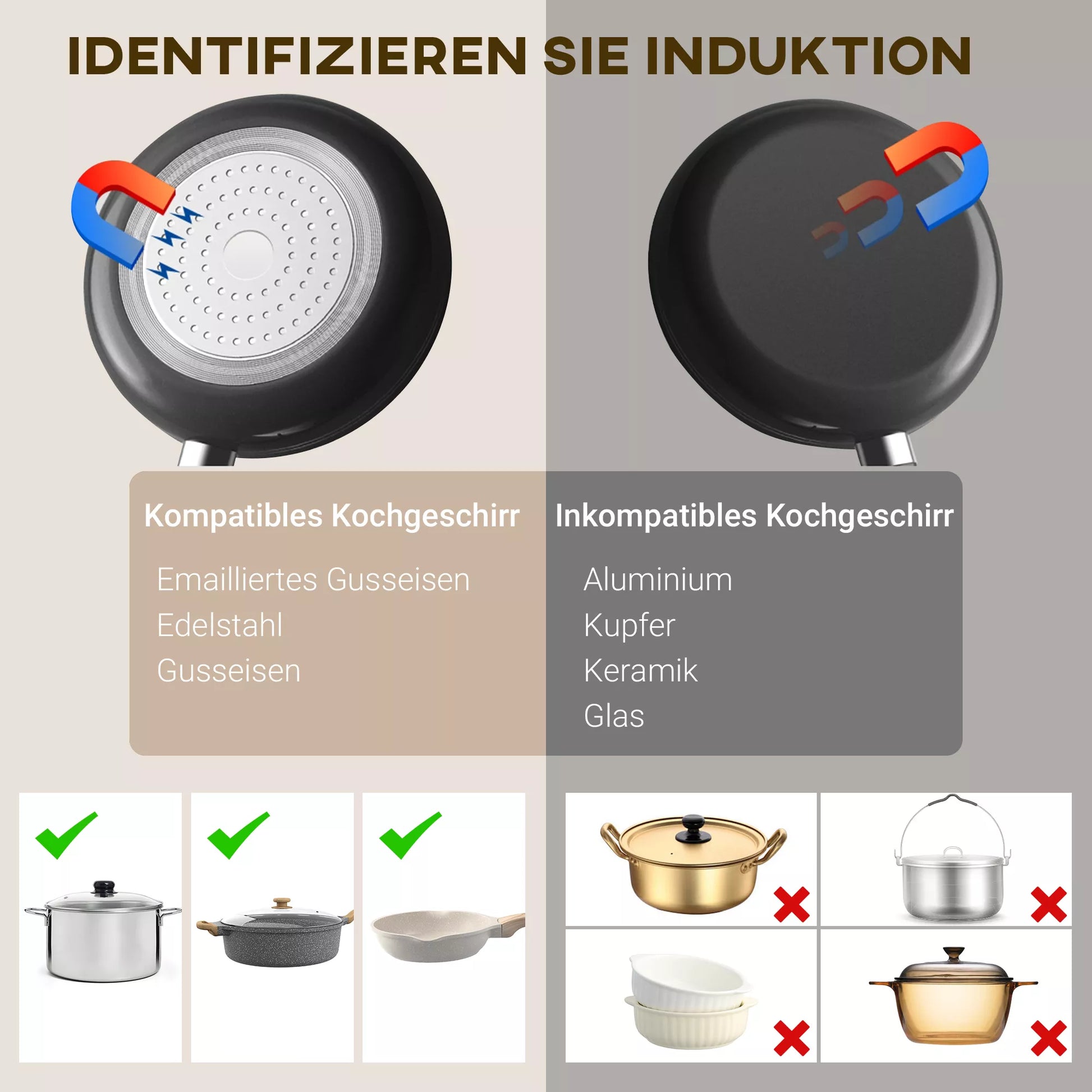 IDENTIFIZIEREN SIE INDUKTION

Kompatibles Kochgeschirr

Emailliertes Gusseisen
Edelstahl
Gusseisen

Inkompatibles Kochgeschirr

Aluminium
Kupfer
Keramik
Glas