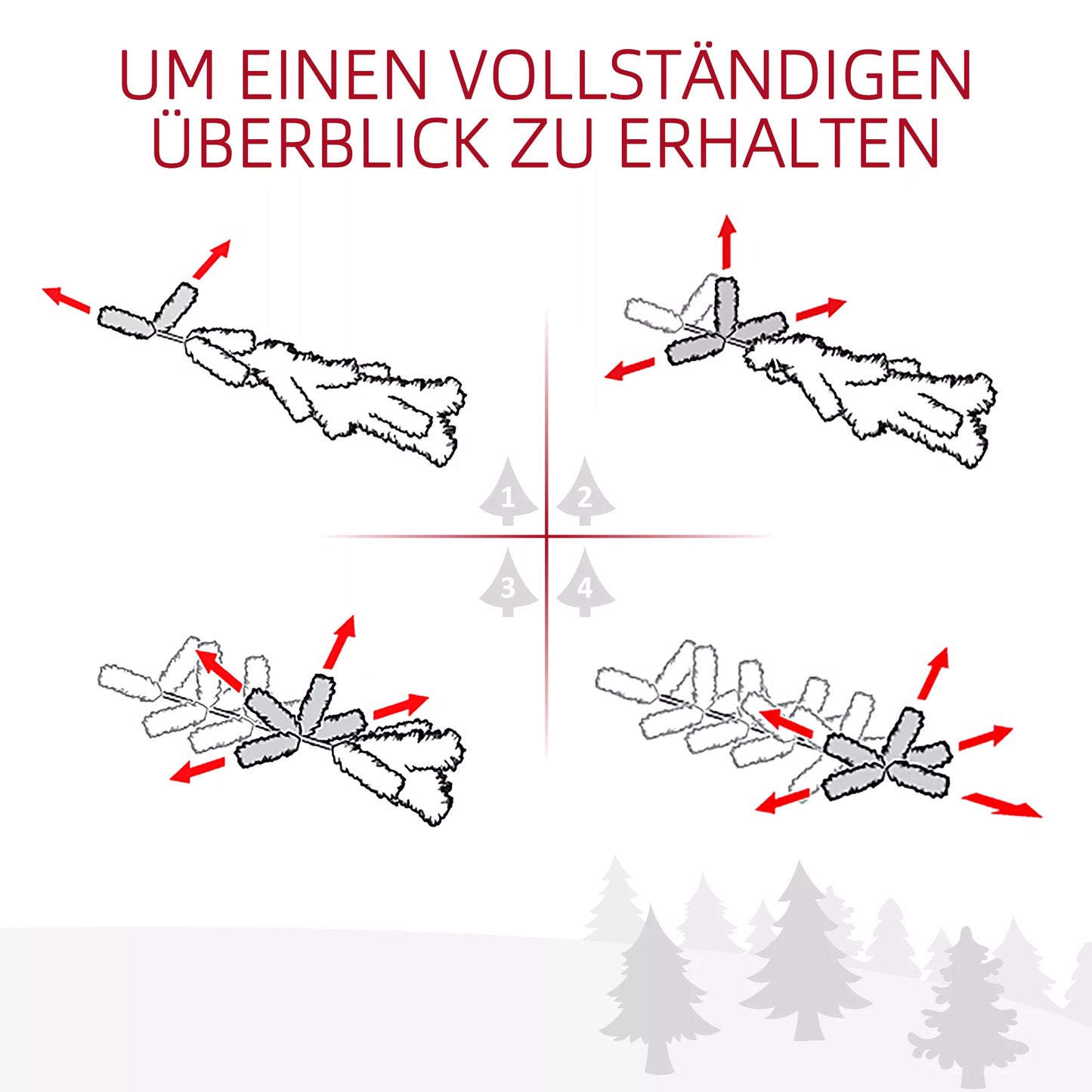 UM EINEN VOLLSTÄNDIGEN ÜBERBLICK ZU ERHALTEN

1

2

3

4