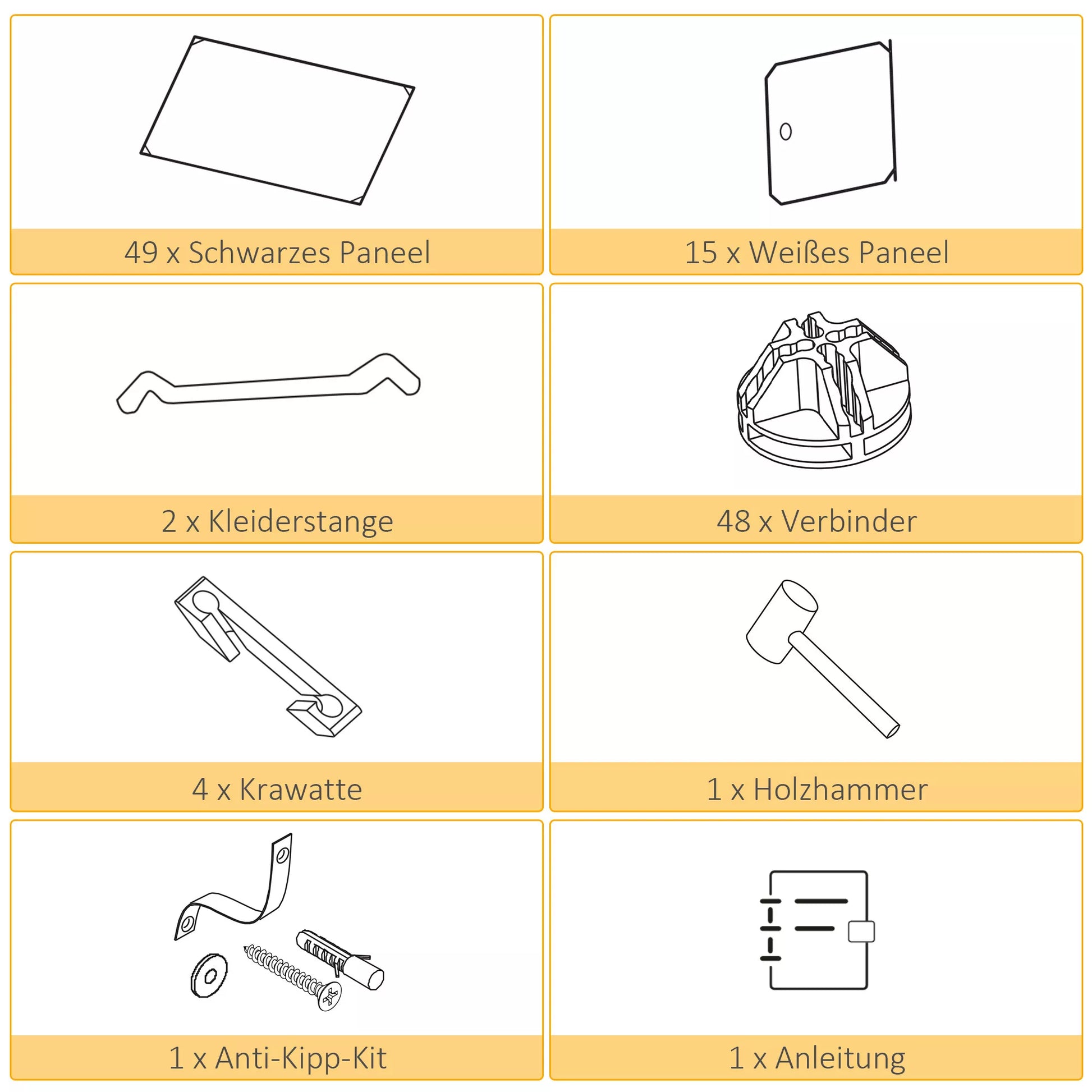 49 x Schwarzes Paneel

15 x Weißes Paneel

2 x Kleiderstange

48 x Verbinder

4 x Krawatte

1 x Holzhammer

1 x Anti-Kipp-Kit

1 x Anleitung