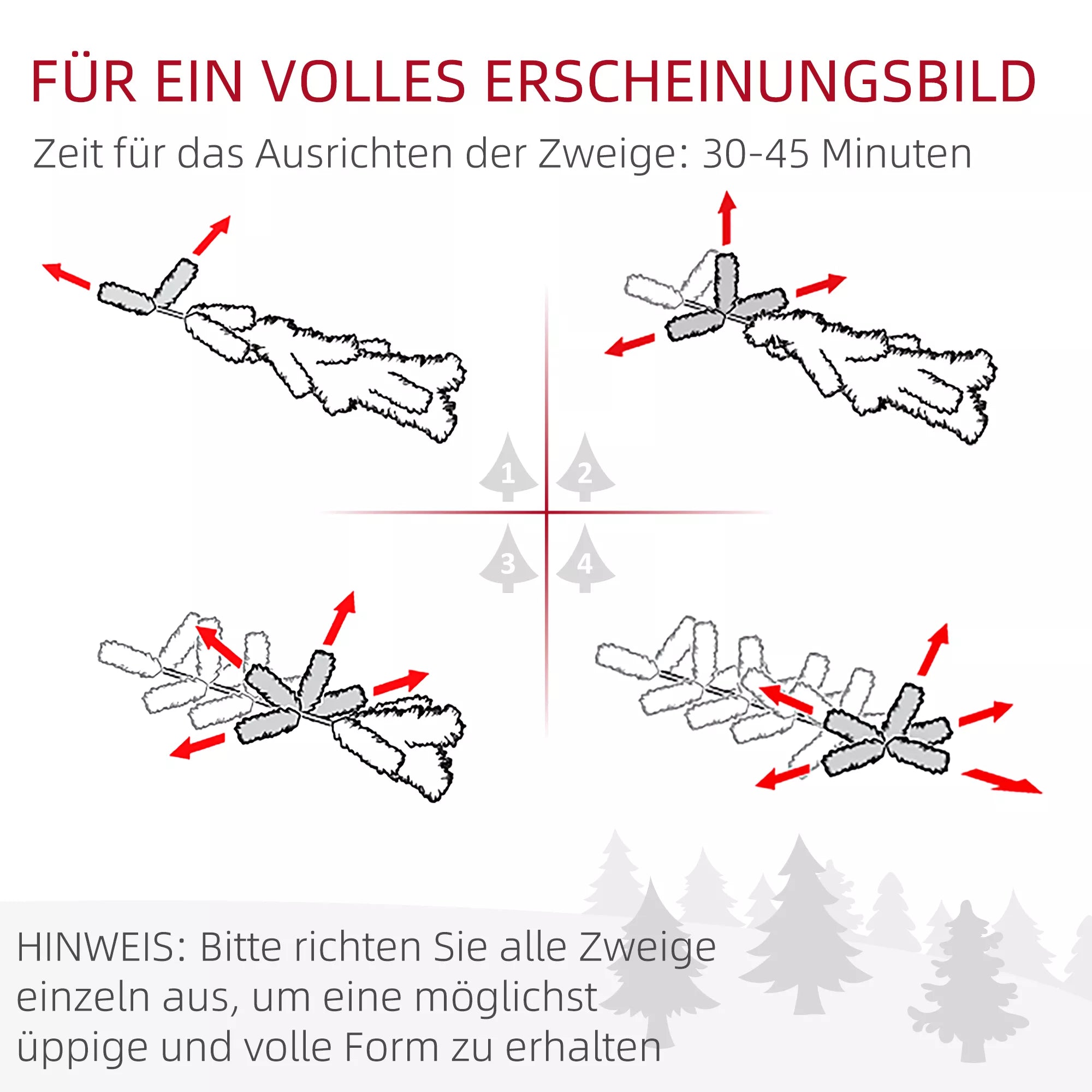 FÜR EIN VOLLES ERSCHEINUNGSBILD

Zeit für das Ausrichten der Zweige: 30-45 Minuten

1
2
3
4

HINWEIS: Bitte richten Sie alle Zweige einzeln aus, um eine möglichst üppige und volle Form zu erhalten