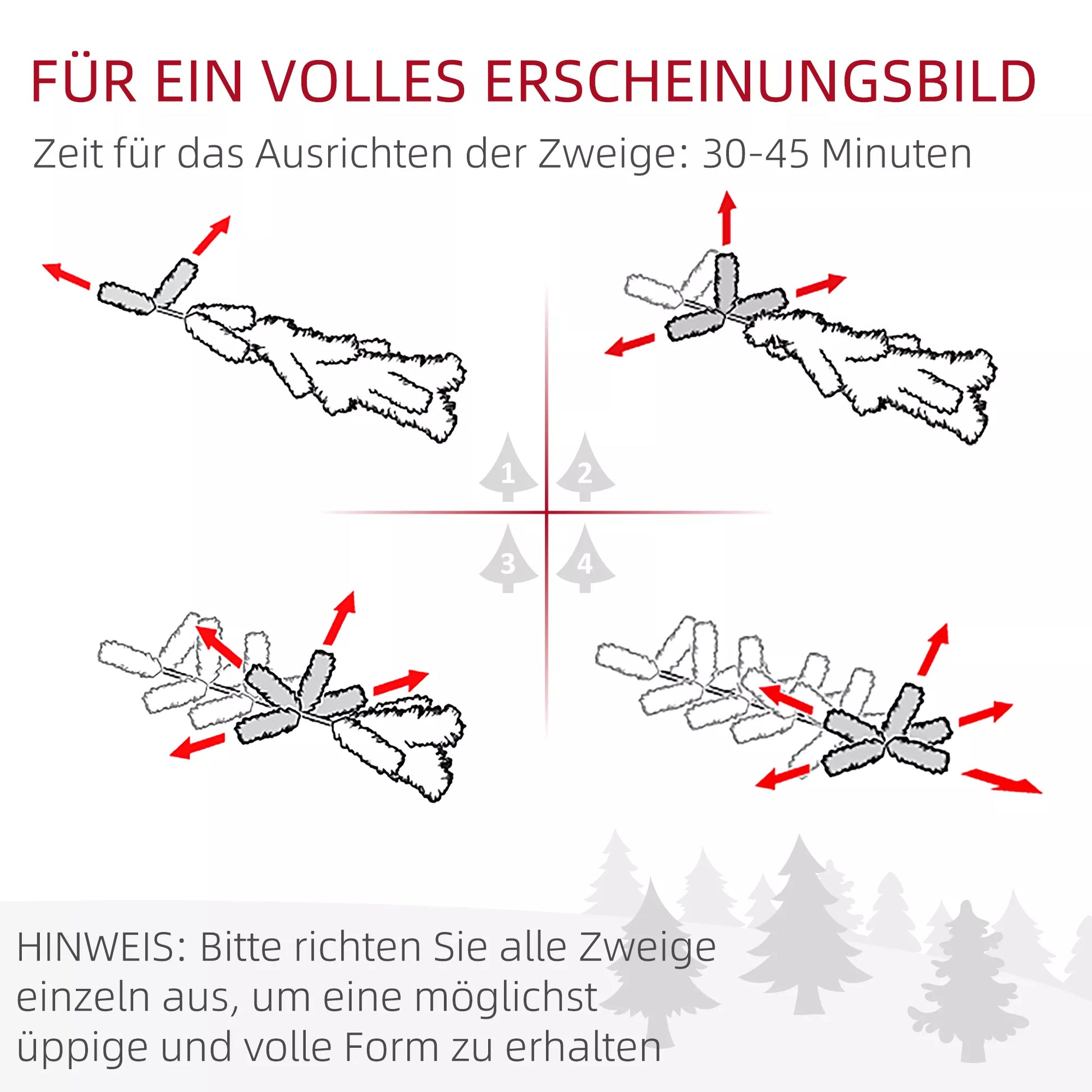 FÜR EIN VOLLES ERSCHEINUNGSBILD

Zeit für das Ausrichten der Zweige: 30-45 Minuten

1

2

3

4

HINWEIS: Bitte richten Sie alle Zweige einzeln aus, um eine möglichst üppige und volle Form zu erhalten