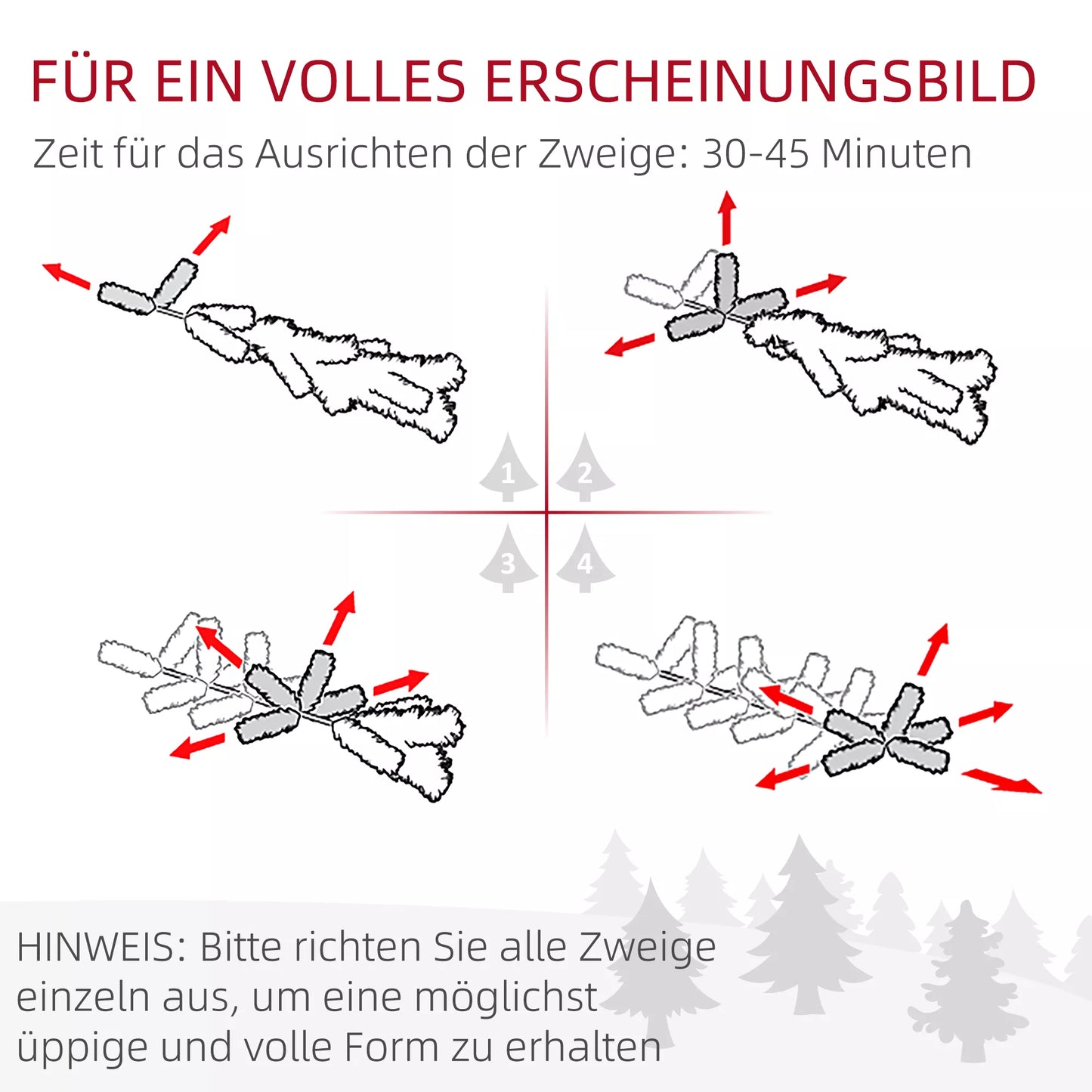 FÜR EIN VOLLES ERSCHEINUNGSBILD
Zeit für das Ausrichten der Zweige: 30-45 Minuten

1 2
3 4

HINWEIS: Bitte richten Sie alle Zweige einzeln aus, um eine möglichst üppige und volle Form zu erhalten