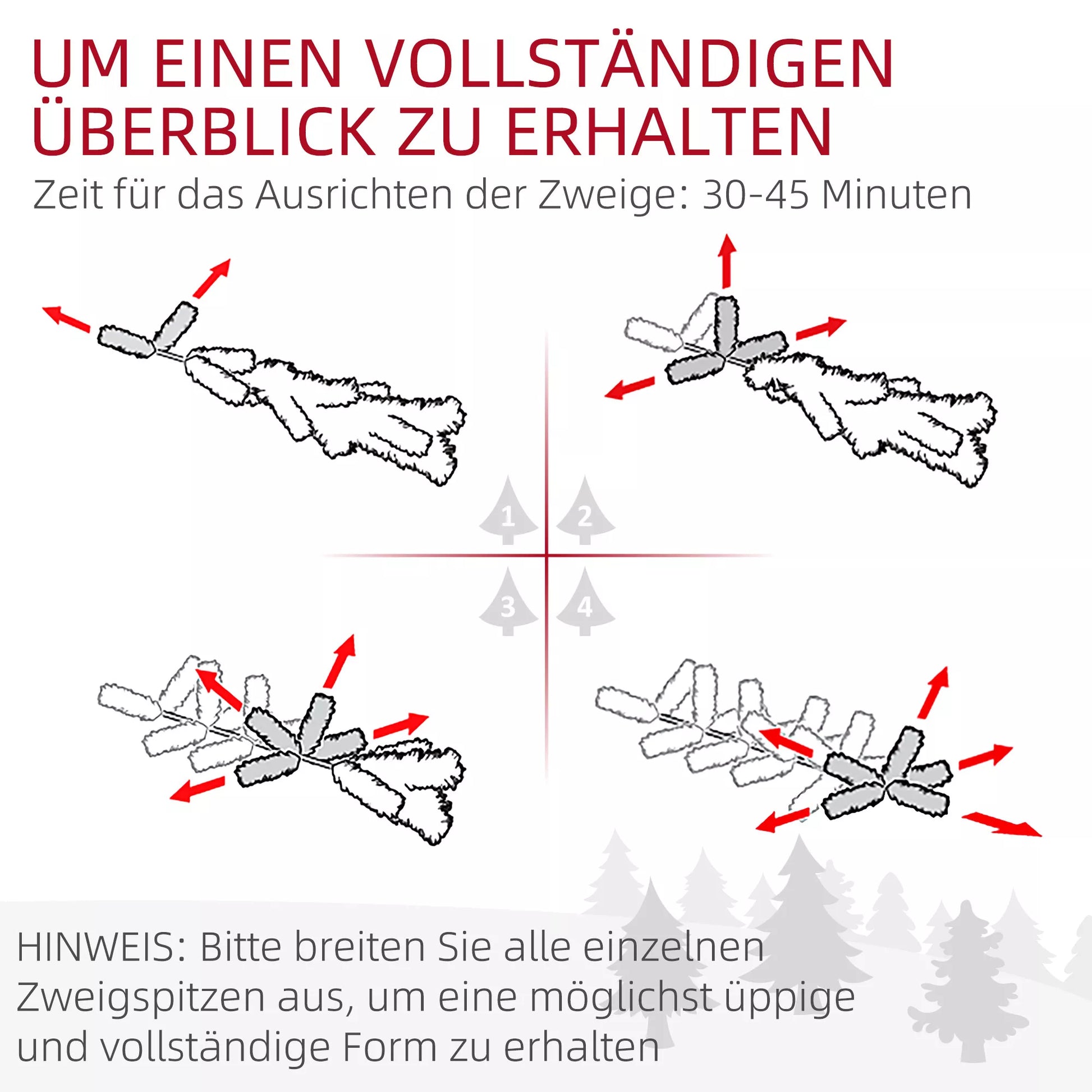 UM EINEN VOLLSTÄNDIGEN ÜBERBLICK ZU ERHALTEN

Zeit für das Ausrichten der Zweige: 30-45 Minuten

1 2

3 4

HINWEIS: Bitte breiten Sie alle einzelnen Zweigspitzen aus, um eine möglichst üppige und vollständige Form zu erhalten