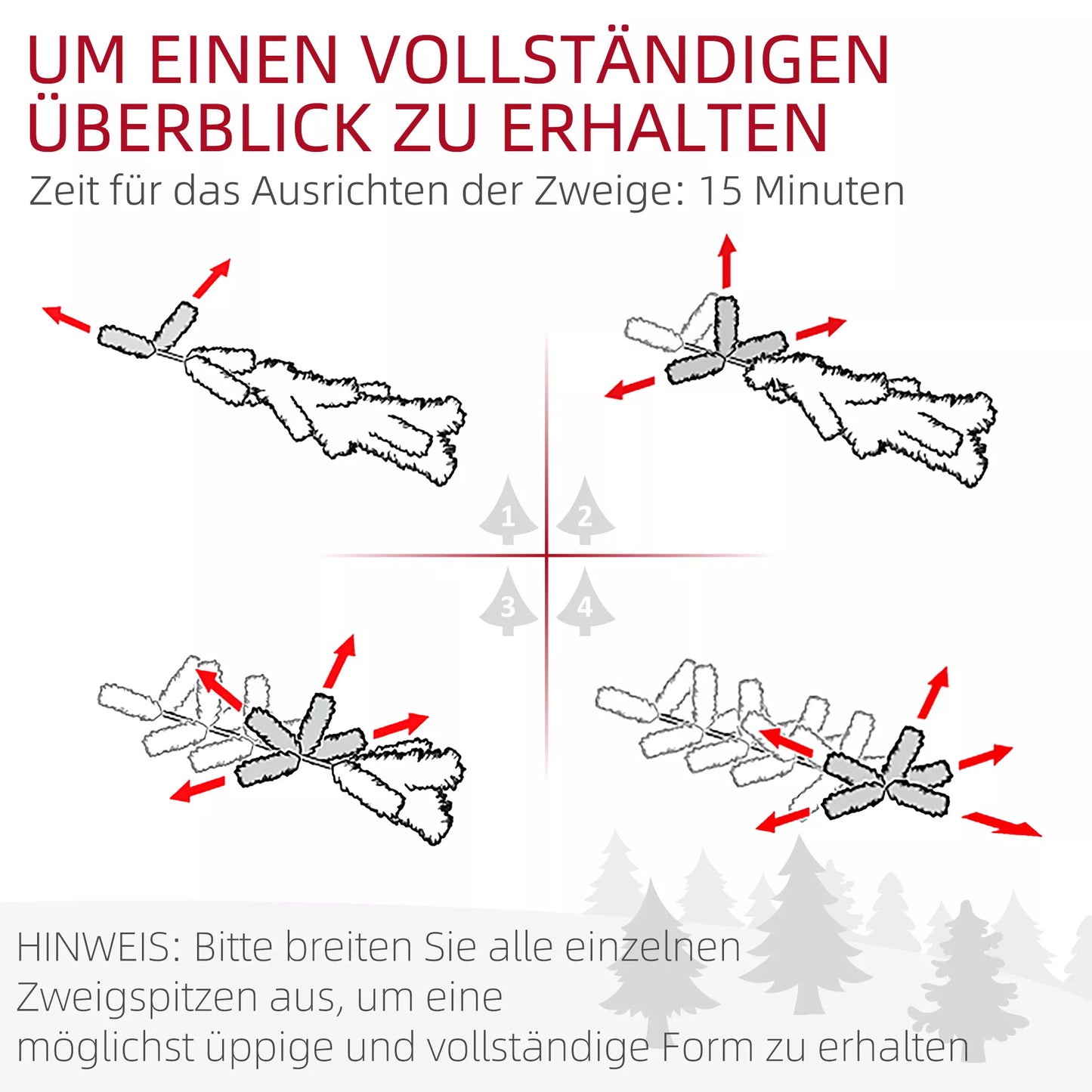 UM EINEN VOLLSTÄNDIGEN ÜBERBLICK ZU ERHALTEN

Zeit für das Ausrichten der Zweige: 15 Minuten

1
2
3
4

HINWEIS: Bitte breiten Sie alle einzelnen Zweigspitzen aus, um eine möglichst üppige und vollständige Form zu erhalten