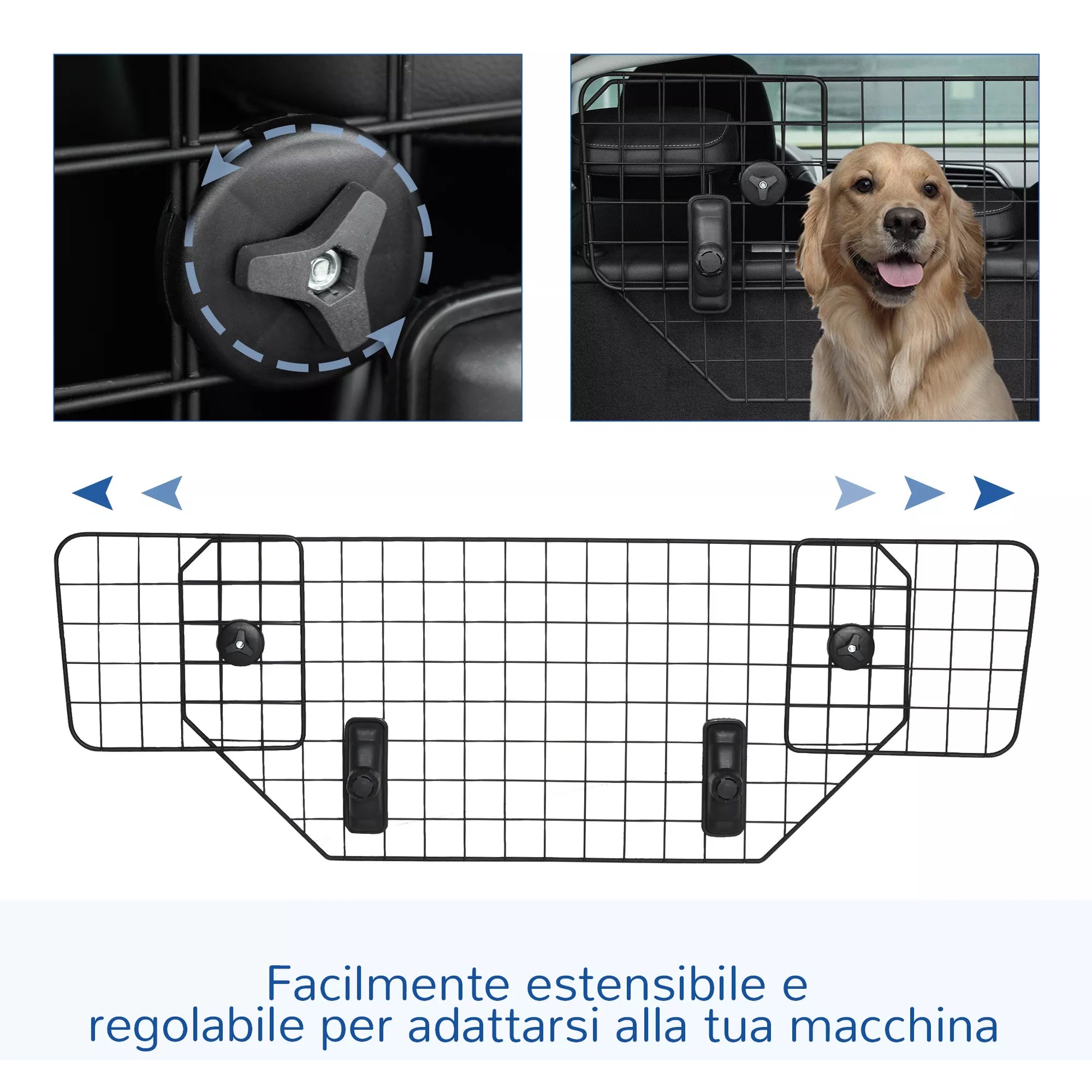 Facilmente estensibile e
regolabile per adattarsi alla tua macchina