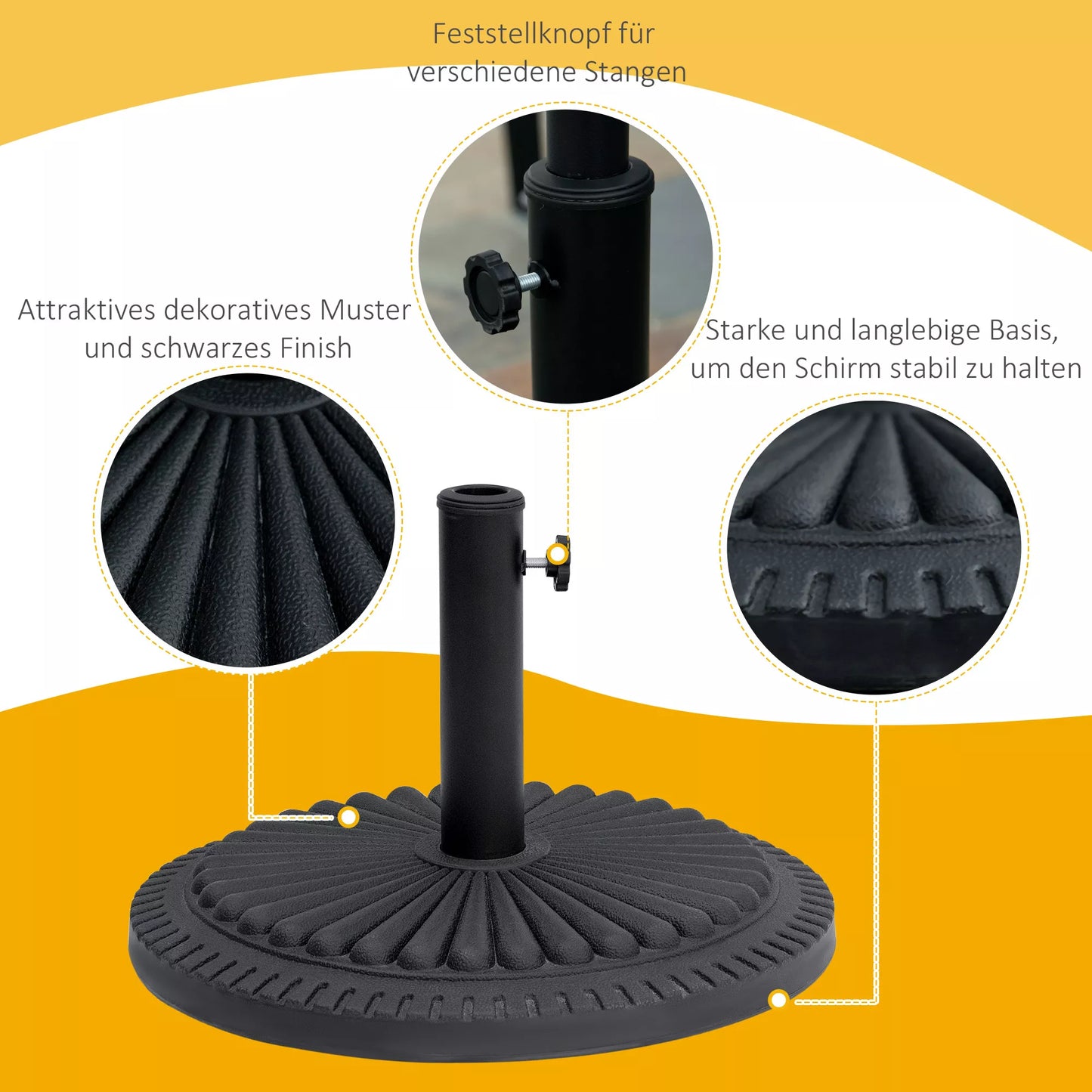 Feststellknopf für verschiedene Stangen

Attraktives dekoratives Muster und schwarzes Finish

Starke und langlebige Basis, um den Schirm stabil zu halten