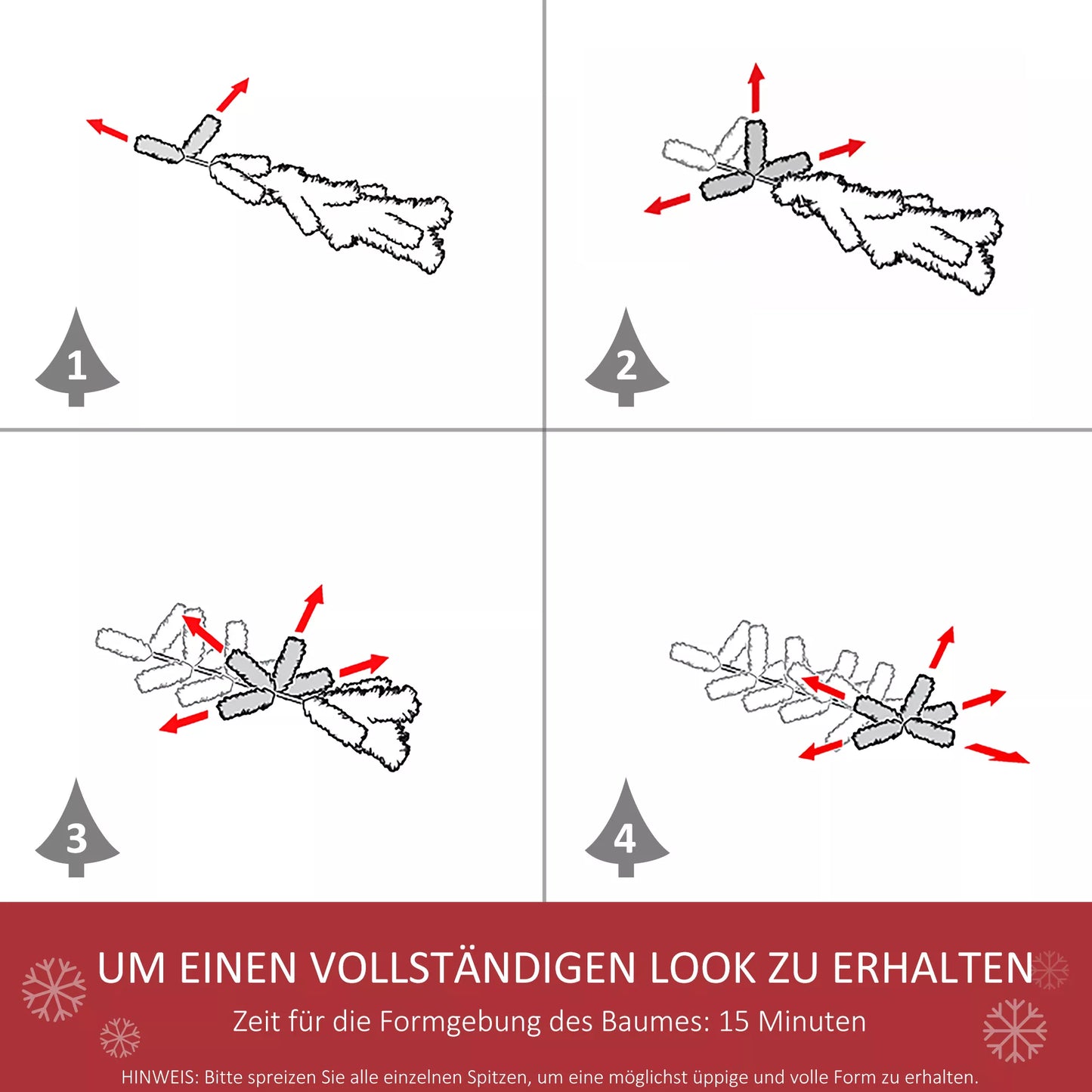 1

2

3

4

UM EINEN VOLLSTÄNDIGEN LOOK ZU ERHALTEN

Zeit für die Formgebung des Baumes: 15 Minuten

HINWEIS: Bitte spreizen Sie alle einzelnen Spitzen, um eine möglichst üppige und volle Form zu erhalten.