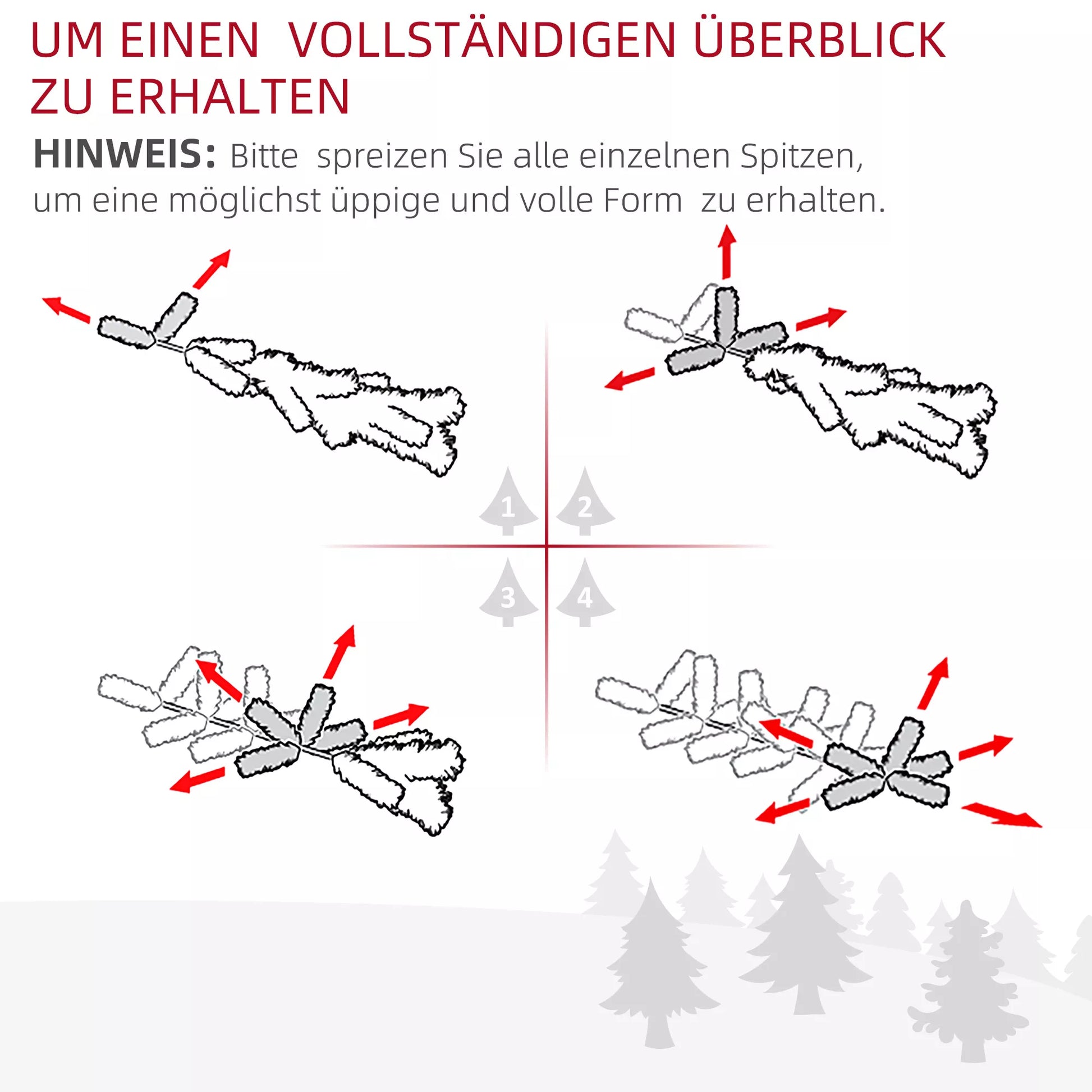 UM EINEN VOLLSTÄNDIGEN ÜBERBLICK ZU ERHALTEN

HINWEIS: Bitte spreizen Sie alle einzelnen Spitzen, um eine möglichst üppige und volle Form zu erhalten.

1

2

3

4