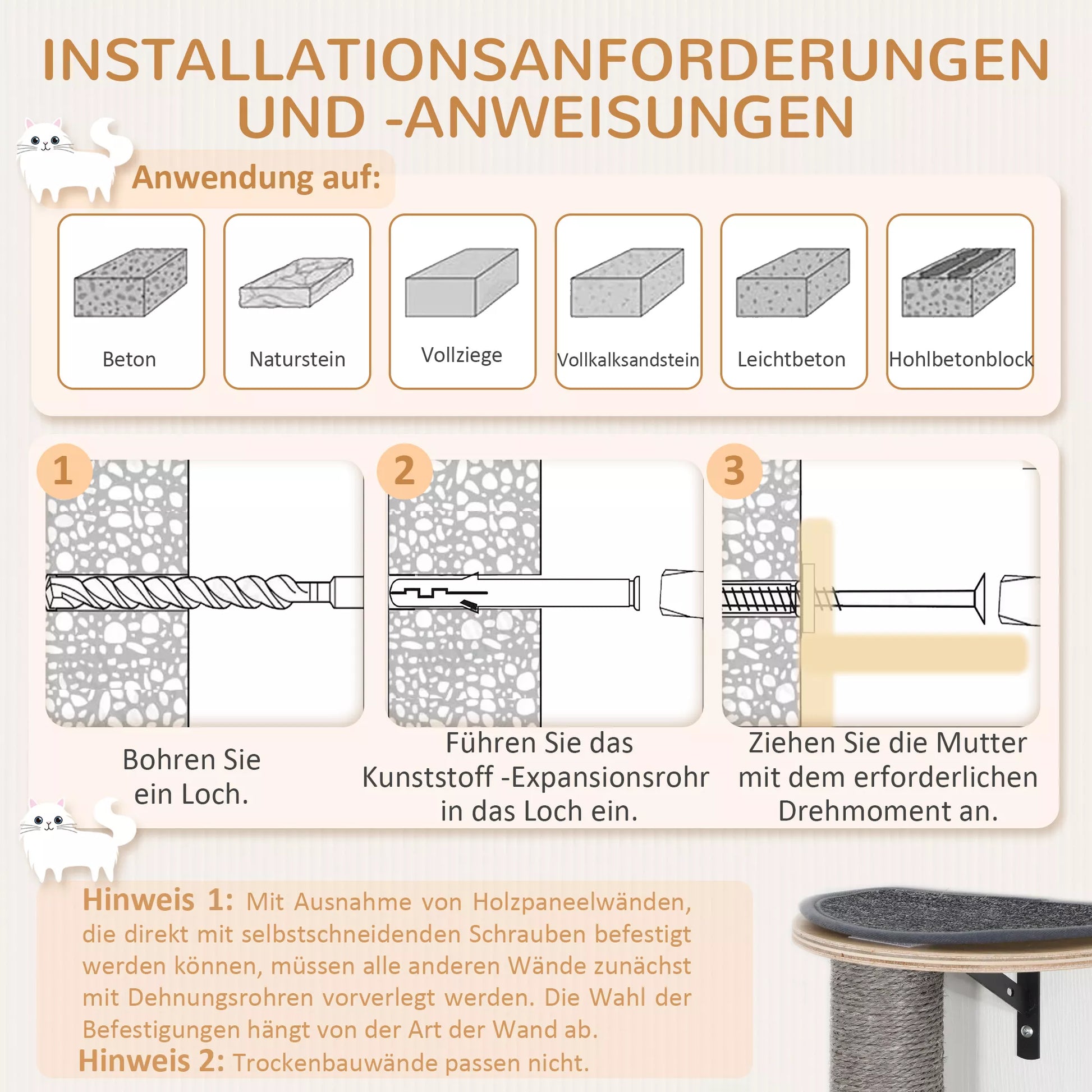 INSTALLATIONSANFORDERUNGEN UND -ANWEISUNGEN

Anwendung auf:

Beton

Naturstein

Vollziege

Vollkalksandstein

Leichtbeton

Hohlbetonblock

1

Bohren Sie ein Loch.

2

Führen Sie das Kunststoff -Expansionsrohr in das Loch ein.

3

Ziehen Sie die Mutter mit dem erforderlichen Drehmoment an.

Hinweis 1: Mit Ausnahme von Holzpaneelwänden, die direkt mit selbstschneidenden Schrauben befestigt werden können, müssen alle anderen Wände zunächst mit Dehnungsrohren vorverlegt werden. Die Wahl der Befestigungen hängt von der Art der Wand ab.

Hinweis 2: Trockenbauwände passen nicht.